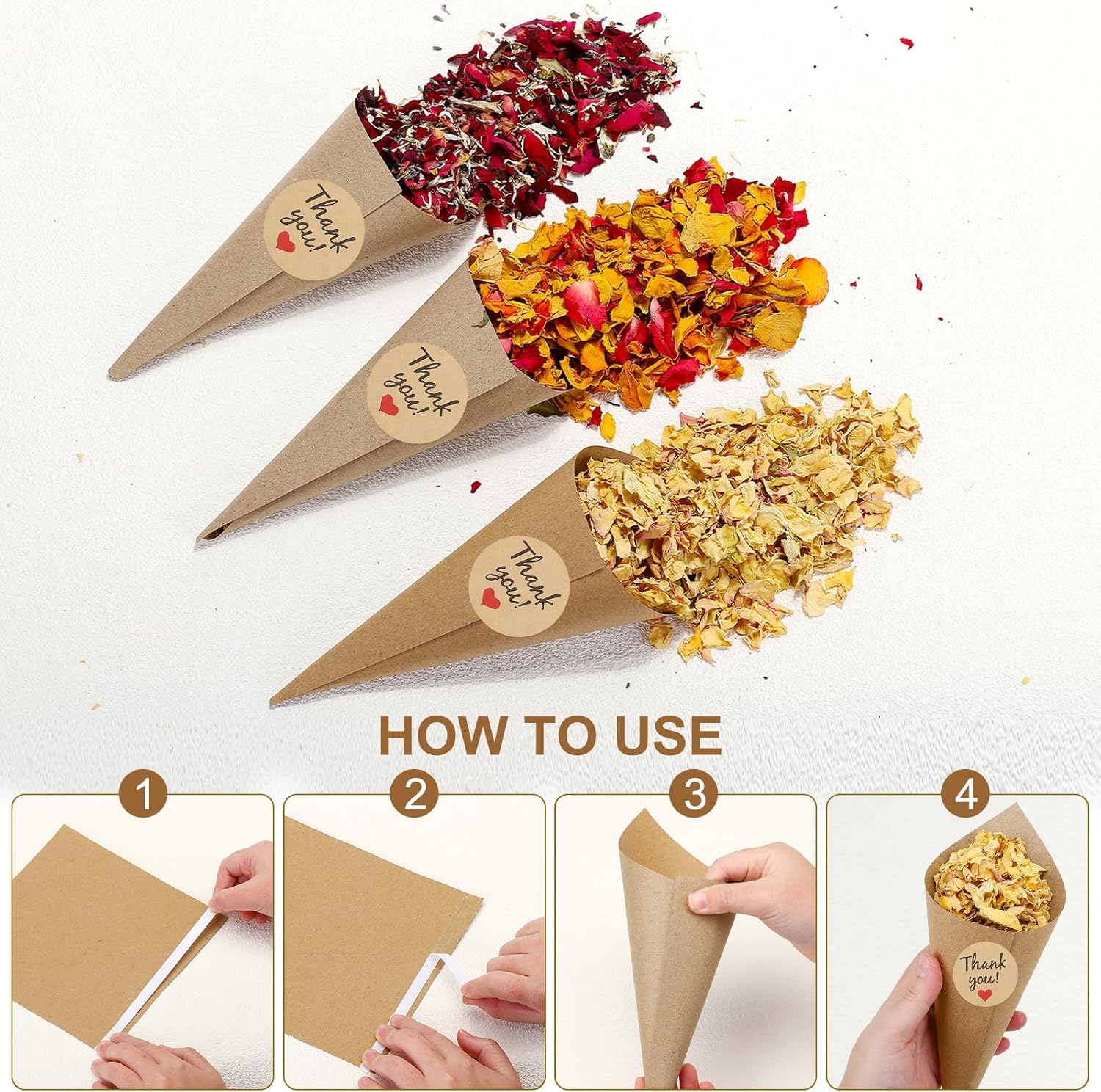 Thank you!

Thank you!

Thank you!

HOW TO USE

1

2

3

4

Thank you!