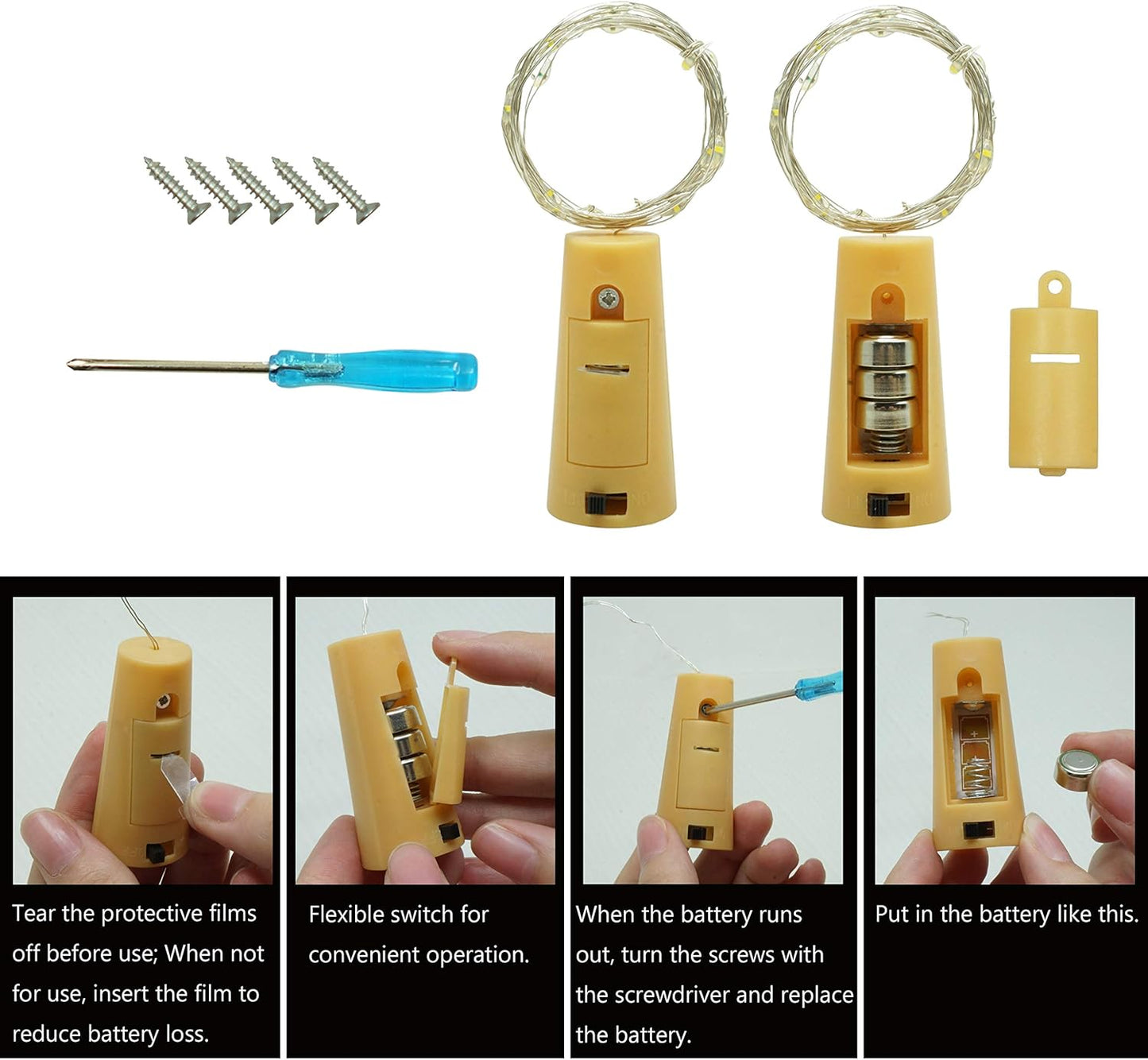 Tear the protective films off before use; When not for use, insert the film to reduce battery loss.

Flexible switch for convenient operation.

When the battery runs out, turn the screws with the screwdriver and replace the battery.

Put in the battery like this.