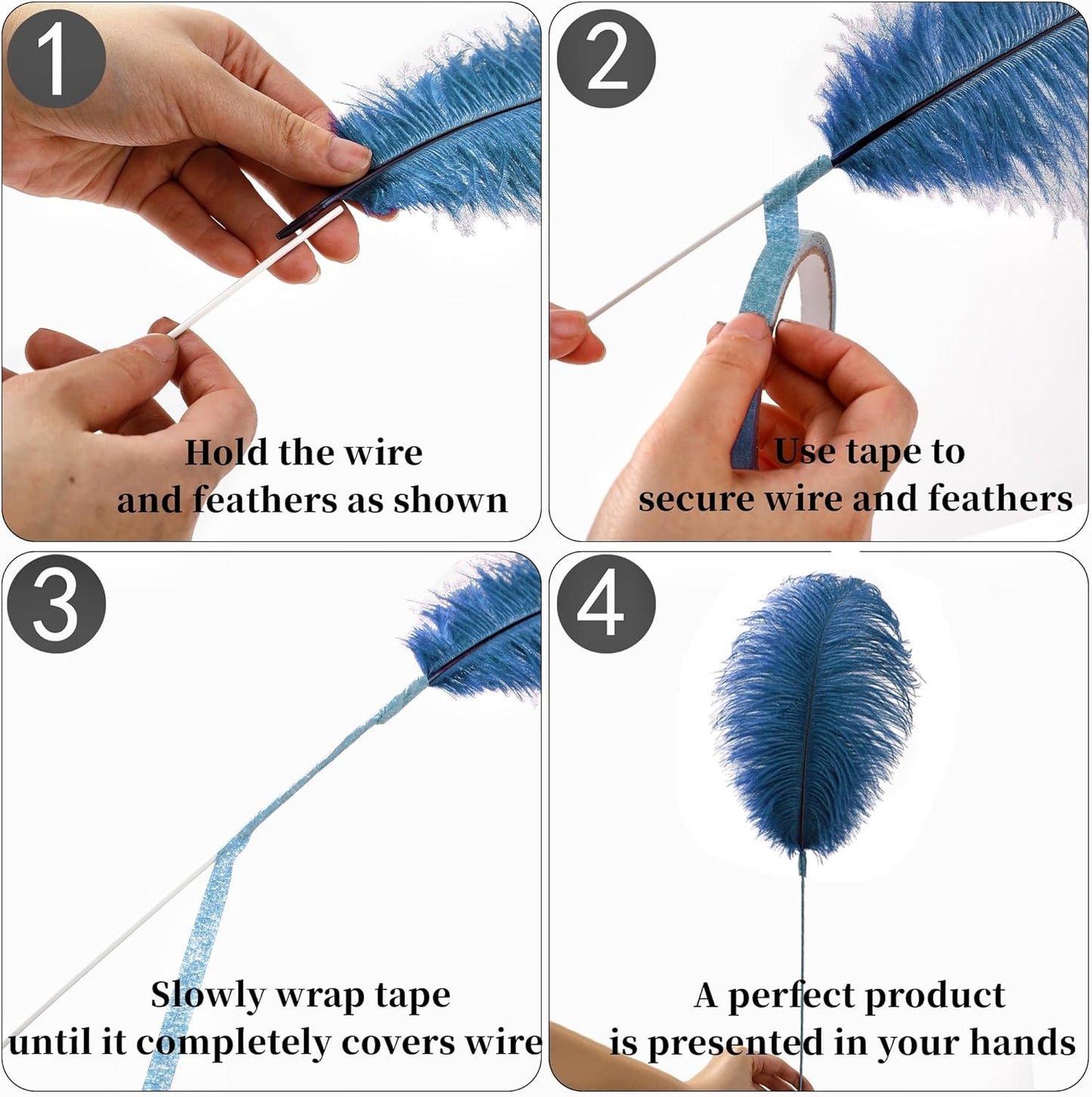 1

Hold the wire and feathers as shown

2

Use tape to secure wire and feathers

3

Slowly wrap tape until it completely covers wire

4

A perfect product is presented in your hands