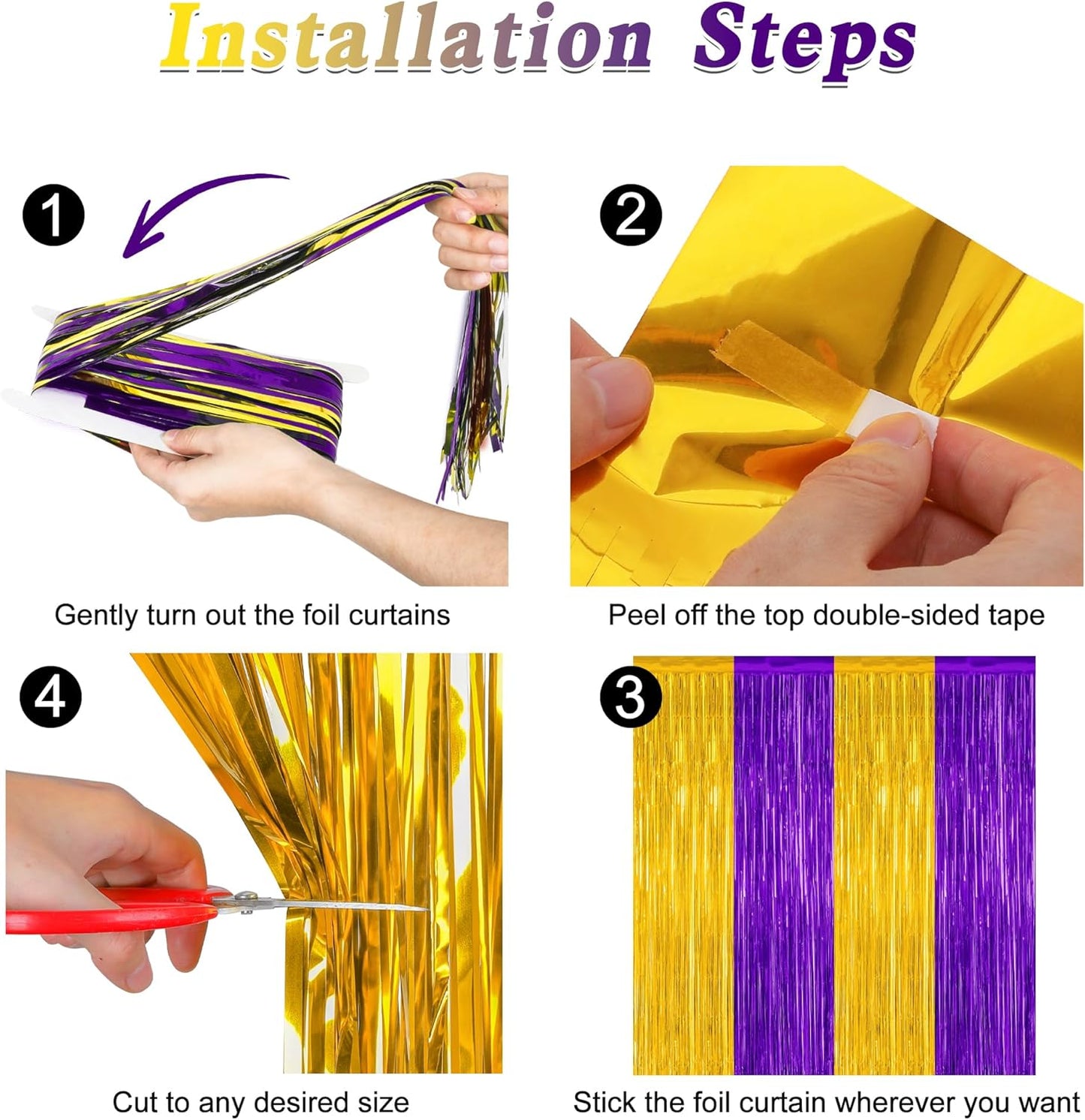 Installation Steps

1

Gently turn out the foil curtains

2

Peel off the top double-sided tape

4

Cut to any desired size

3

Stick the foil curtain wherever you want