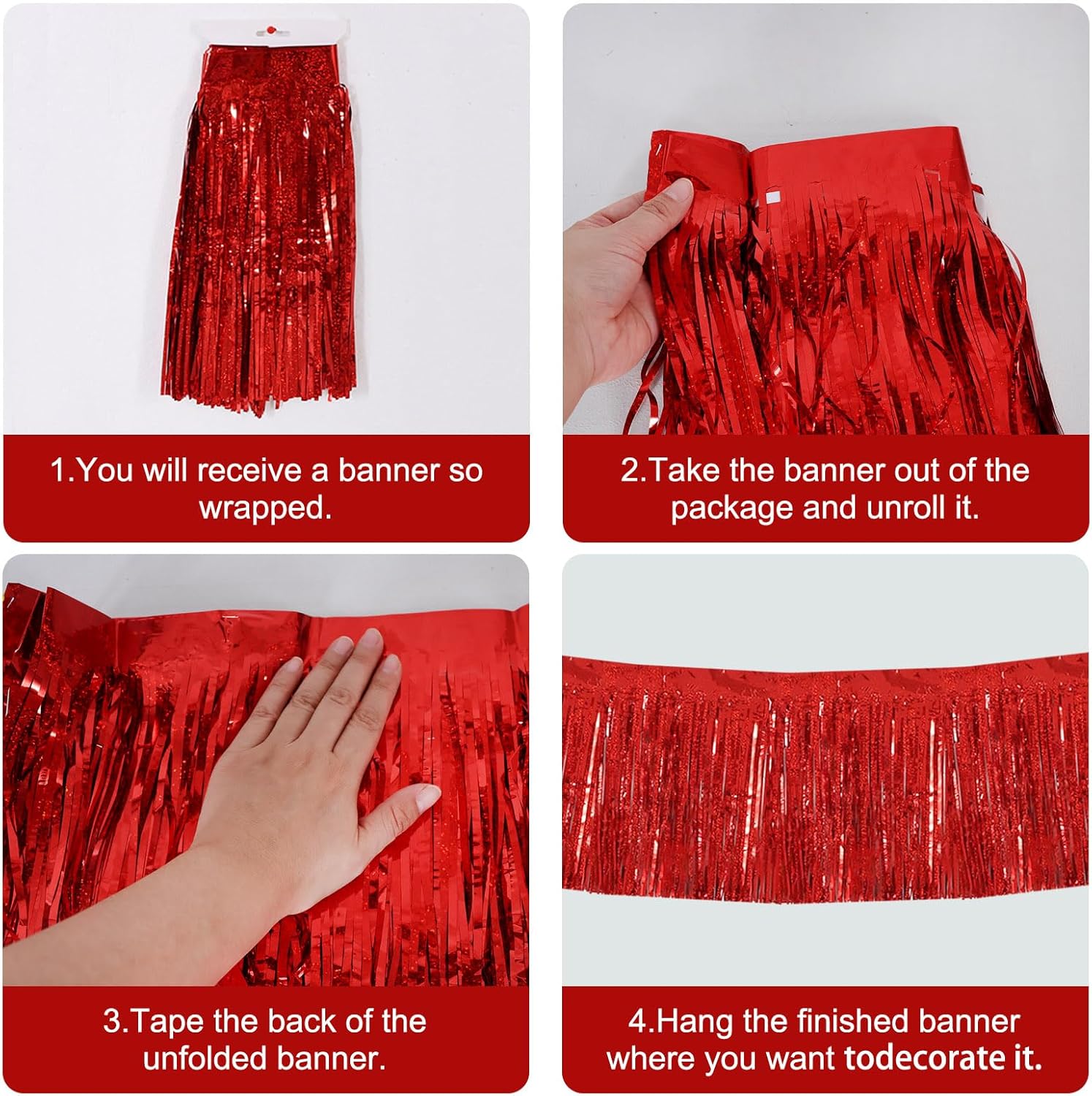 1.You will receive a banner so wrapped.

2.Take the banner out of the package and unroll it.

3.Tape the back of the unfolded banner.

4.Hang the finished banner where you want todecorate it.