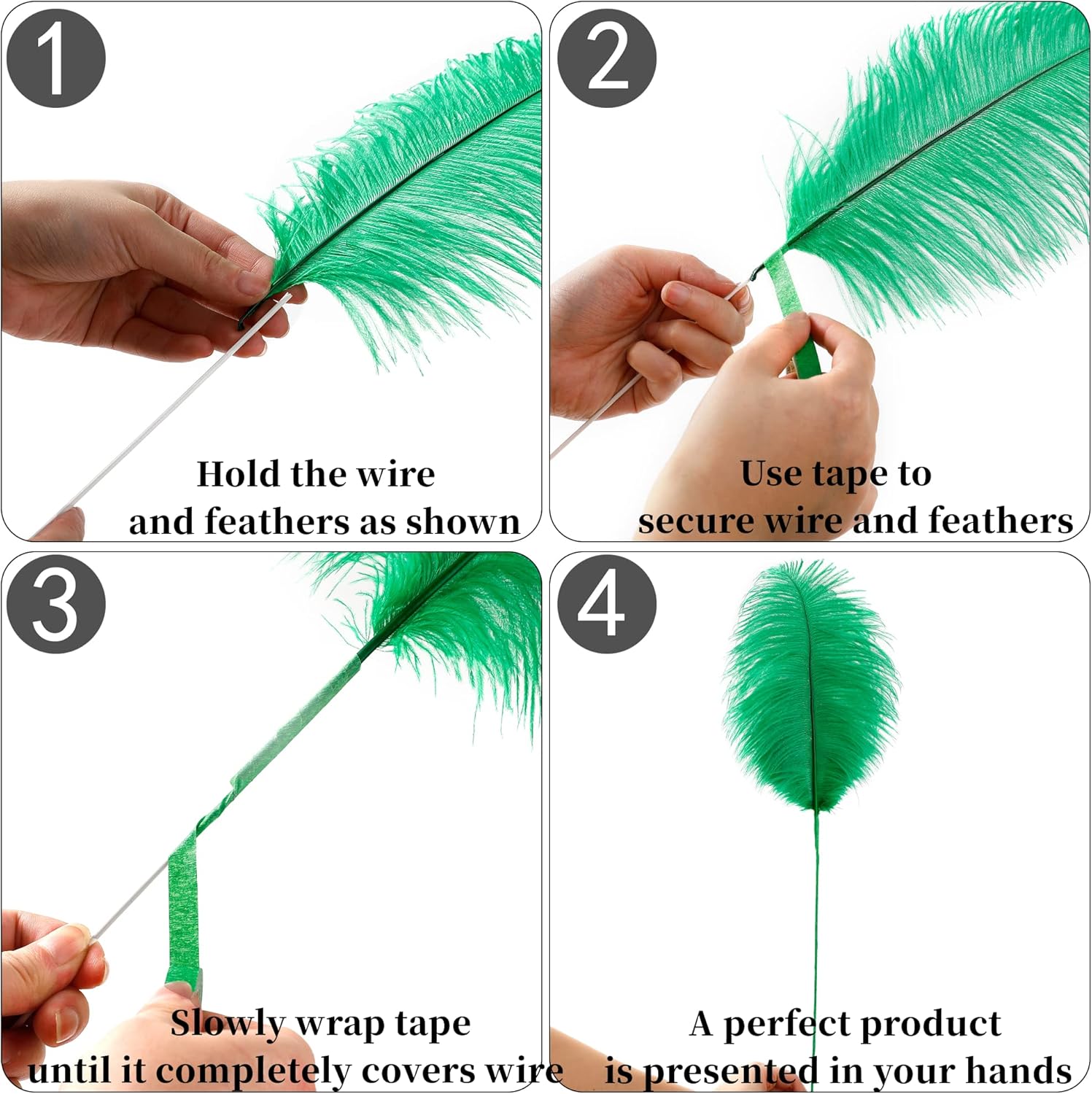 1

Hold the wire and feathers as shown

2

Use tape to secure wire and feathers

3

Slowly wrap tape until it completely covers wire

4

A perfect product is presented in your hands