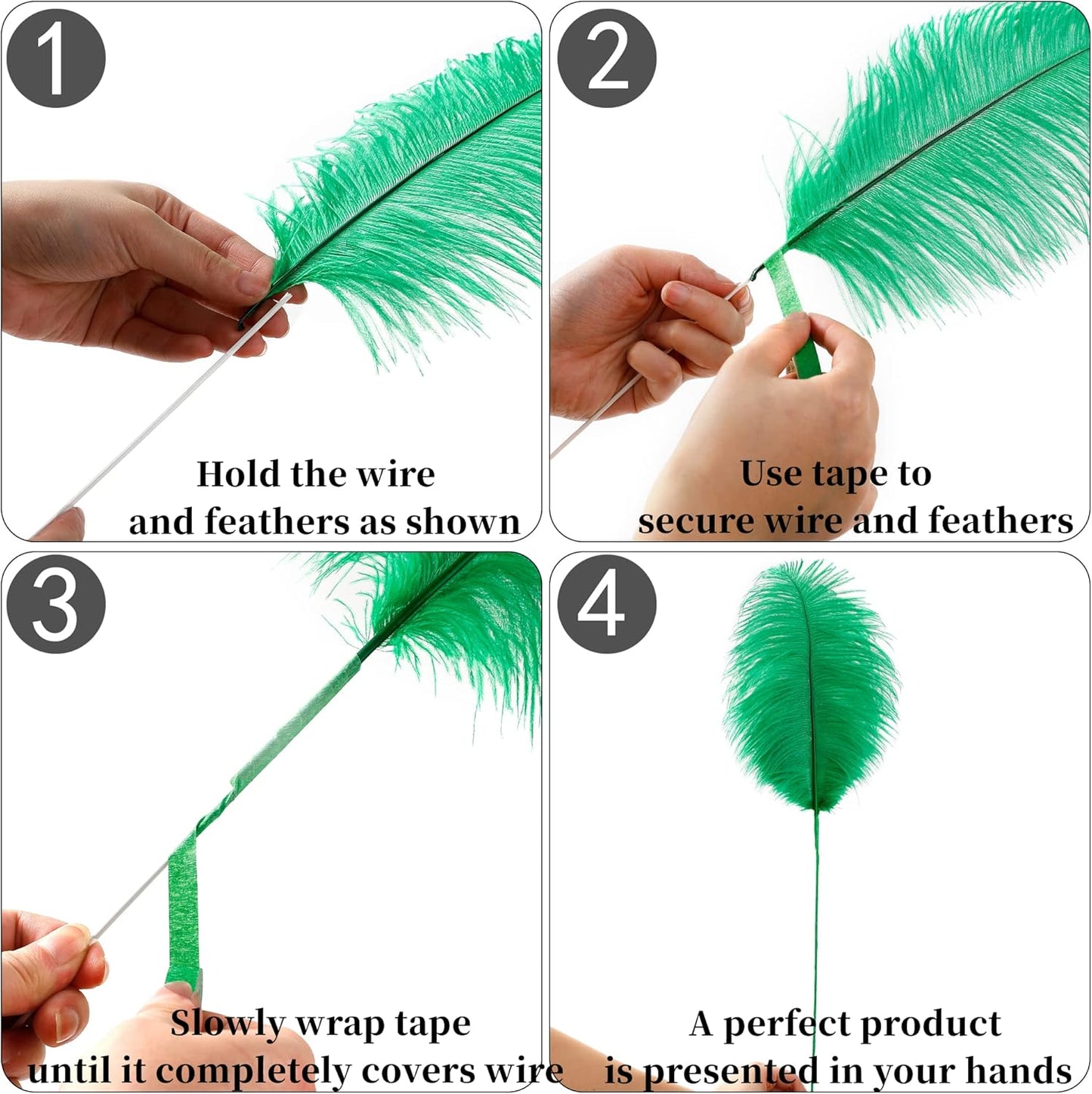 1

Hold the wire and feathers as shown

2

Use tape to secure wire and feathers

3

Slowly wrap tape until it completely covers wire

4

A perfect product is presented in your hands