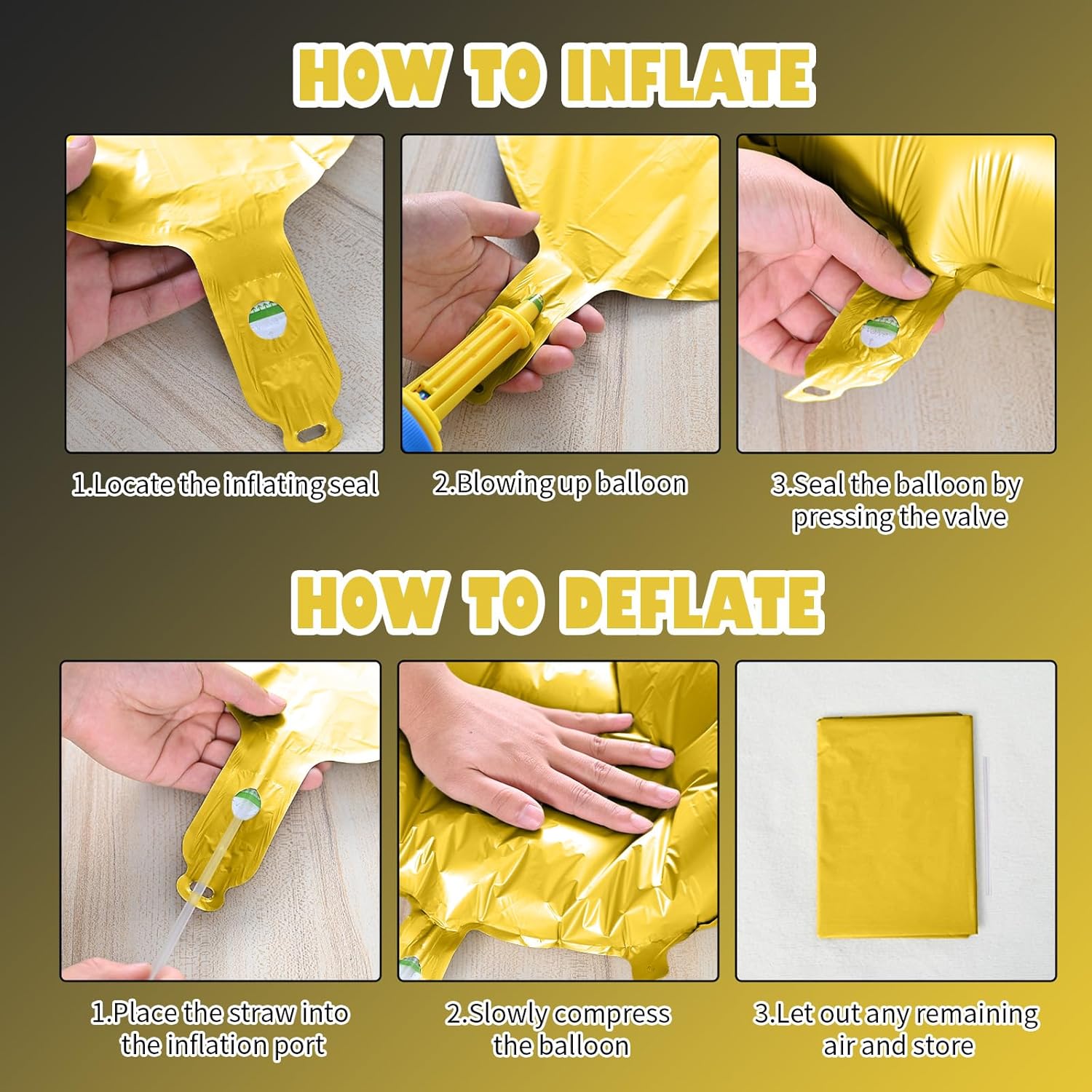 HOW TO INFLATE

1.Locate the inflating seal

2.Blowing up balloon

3.Seal the balloon by pressing the valve

HOW TO DEFLATE

1.Place the straw into the inflation port

2.Slowly compress the balloon

3.Let out any remaining air and store