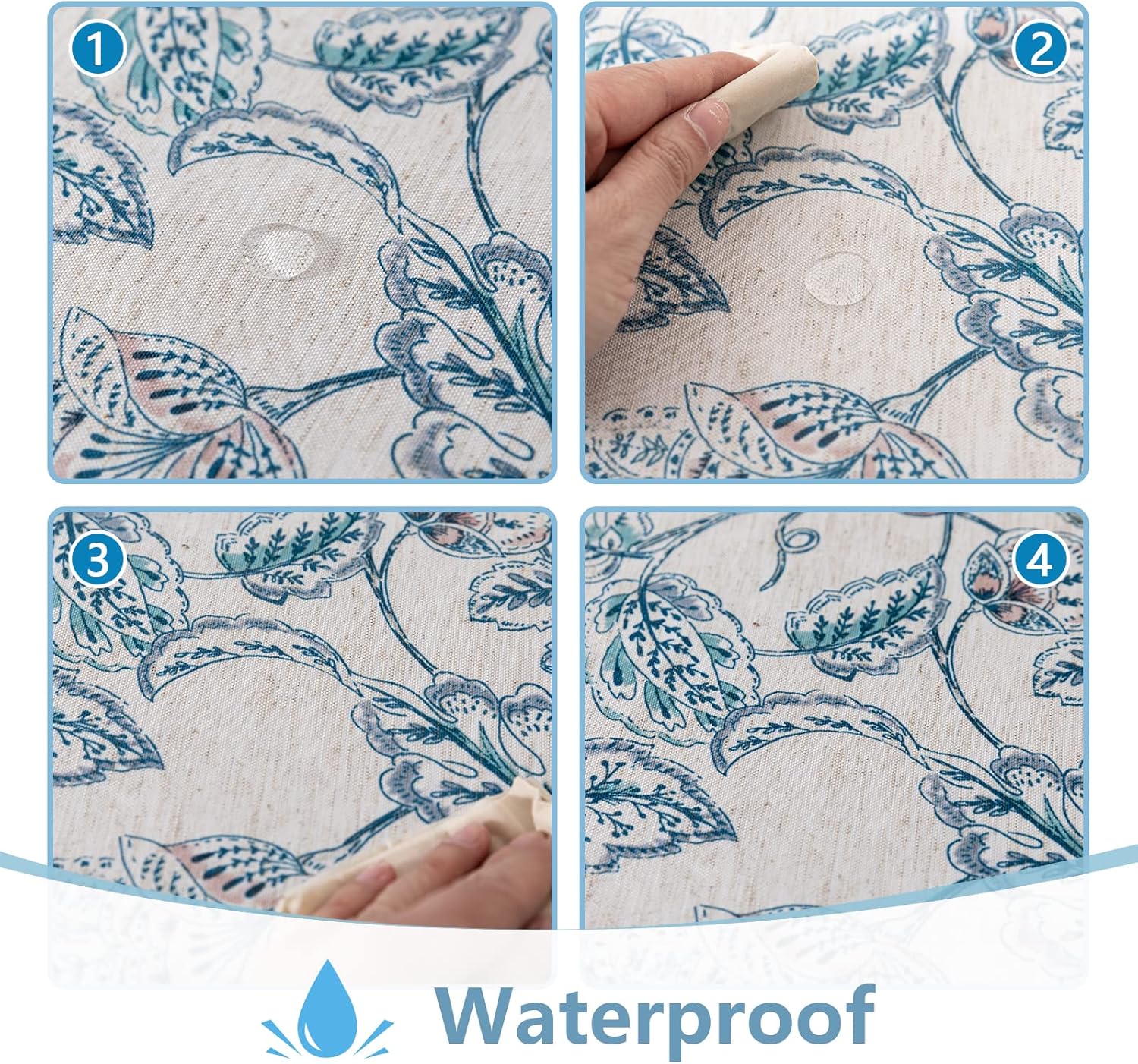 1

2

3

4

Waterproof