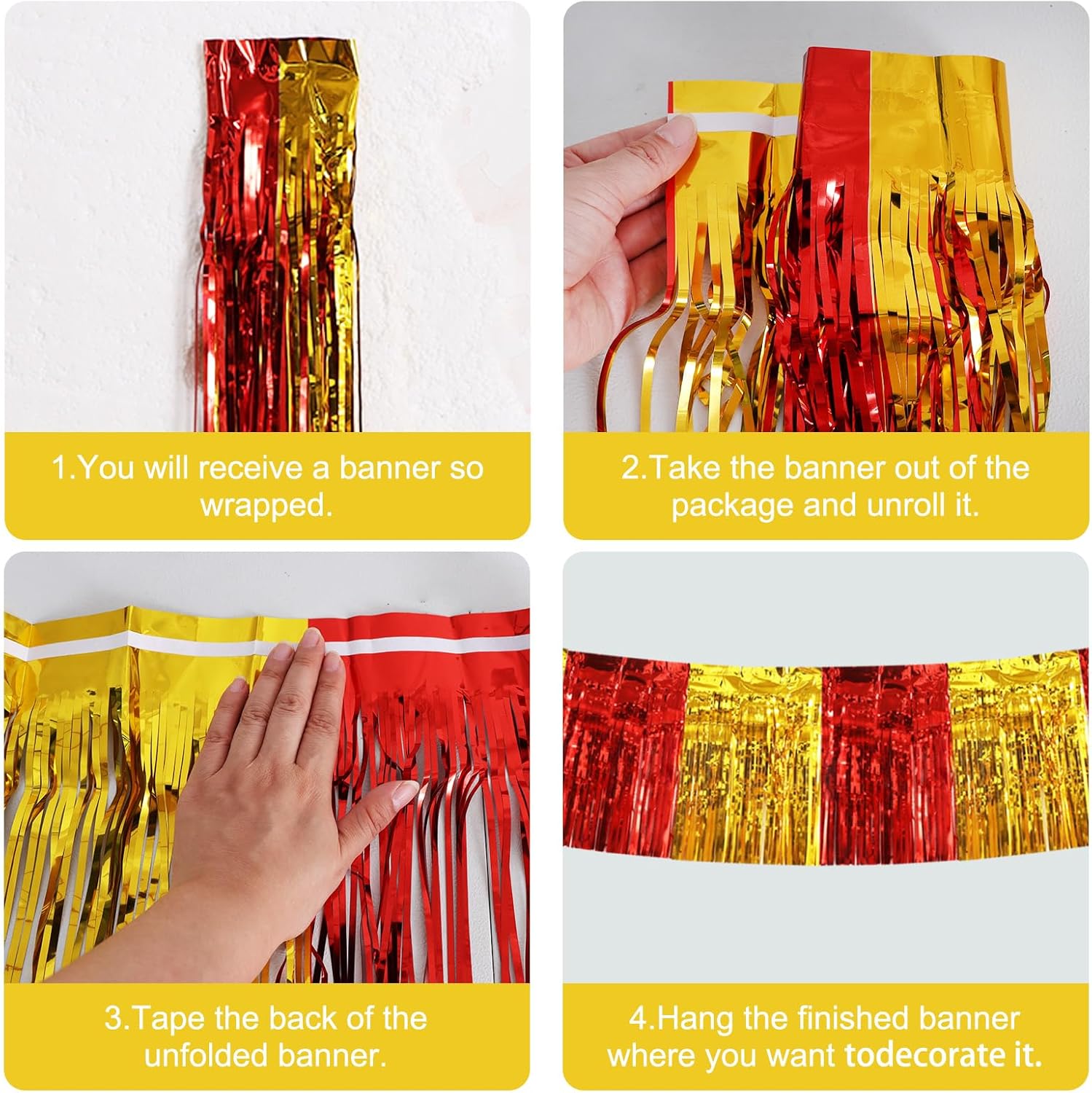 1.You will receive a banner so wrapped.

2.Take the banner out of the package and unroll it.

3.Tape the back of the unfolded banner.

4.Hang the finished banner where you want todecorate it.