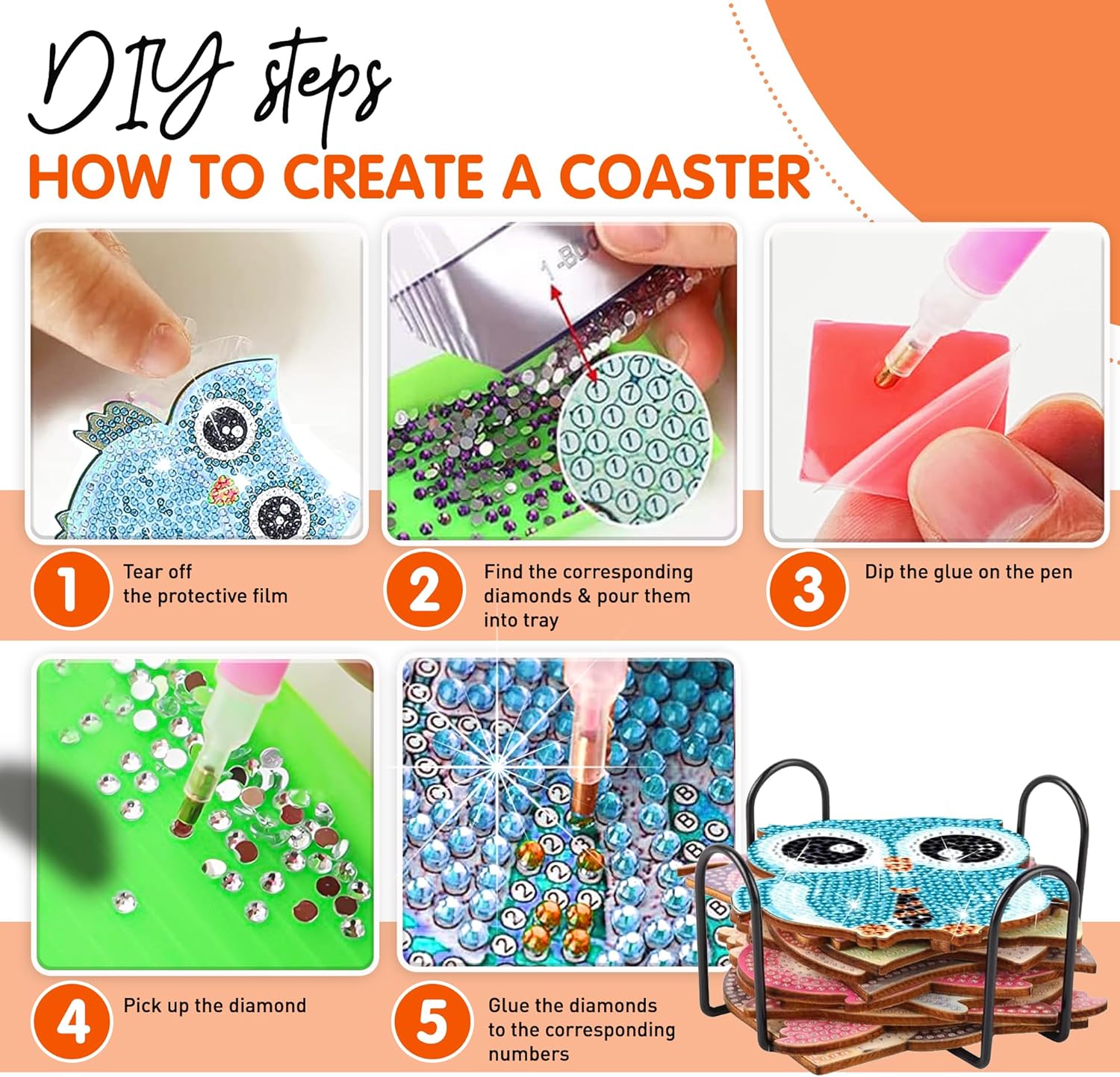 DIY steps

HOW TO CREATE A COASTER

1 Tear off the protective film

2 Find the corresponding diamonds & pour them into tray

3 Dip the glue on the pen

4 Pick up the diamond

5 Glue the diamonds to the corresponding numbers