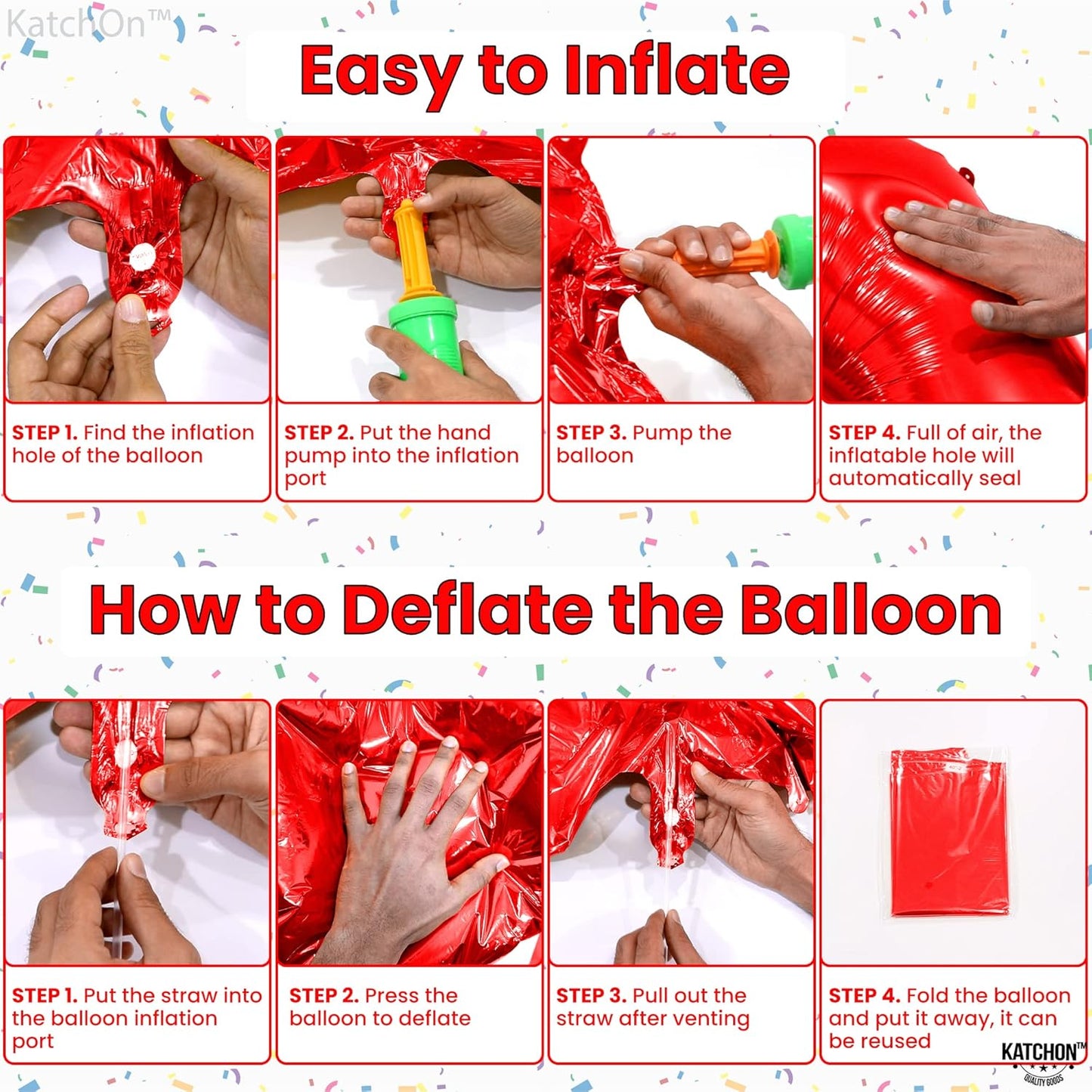 KatchOn™

Easy to Inflate

STEP 1. Find the inflation hole of the balloon

STEP 2. Put the hand pump into the inflation port

STEP 3. Pump the balloon

STEP 4. Full of air, the inflatable hole will automatically seal

How to Deflate the Balloon

STEP 1. Put the straw into the balloon inflation port

STEP 2. Press the balloon to deflate

STEP 3. Pull out the straw after venting

STEP 4. Fold the balloon and put it away, it can be reused

KATCHON™
QUALITY GOODS