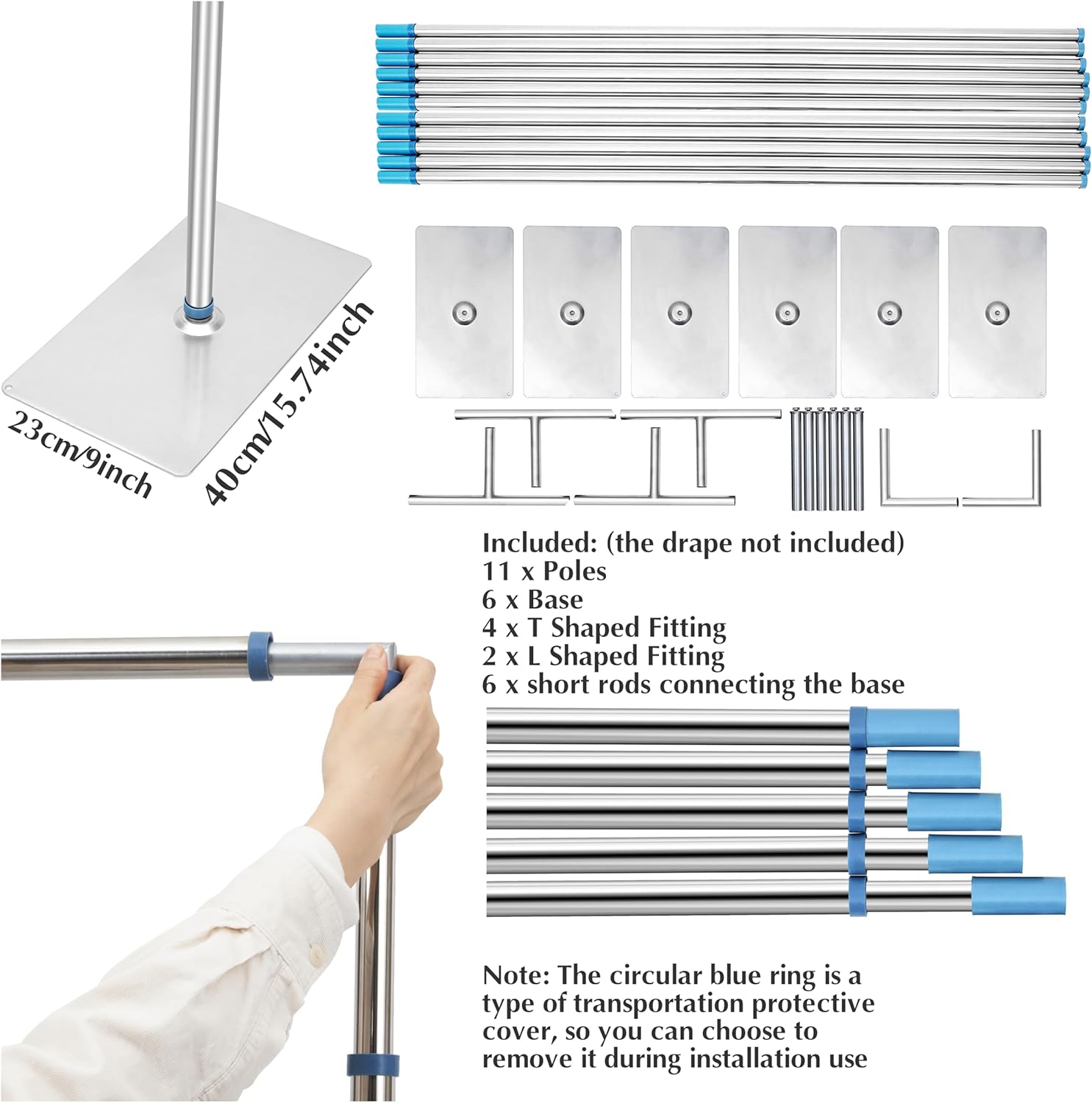 23cm/9inch

40cm/15.74inch

Included: (the drape not included)
11 x Poles
6 x Base
4 x T Shaped Fitting
2 x L Shaped Fitting
6 x short rods connecting the base

Note: The circular blue ring is a type of transportation protective cover, so you can choose to remove it during installation use