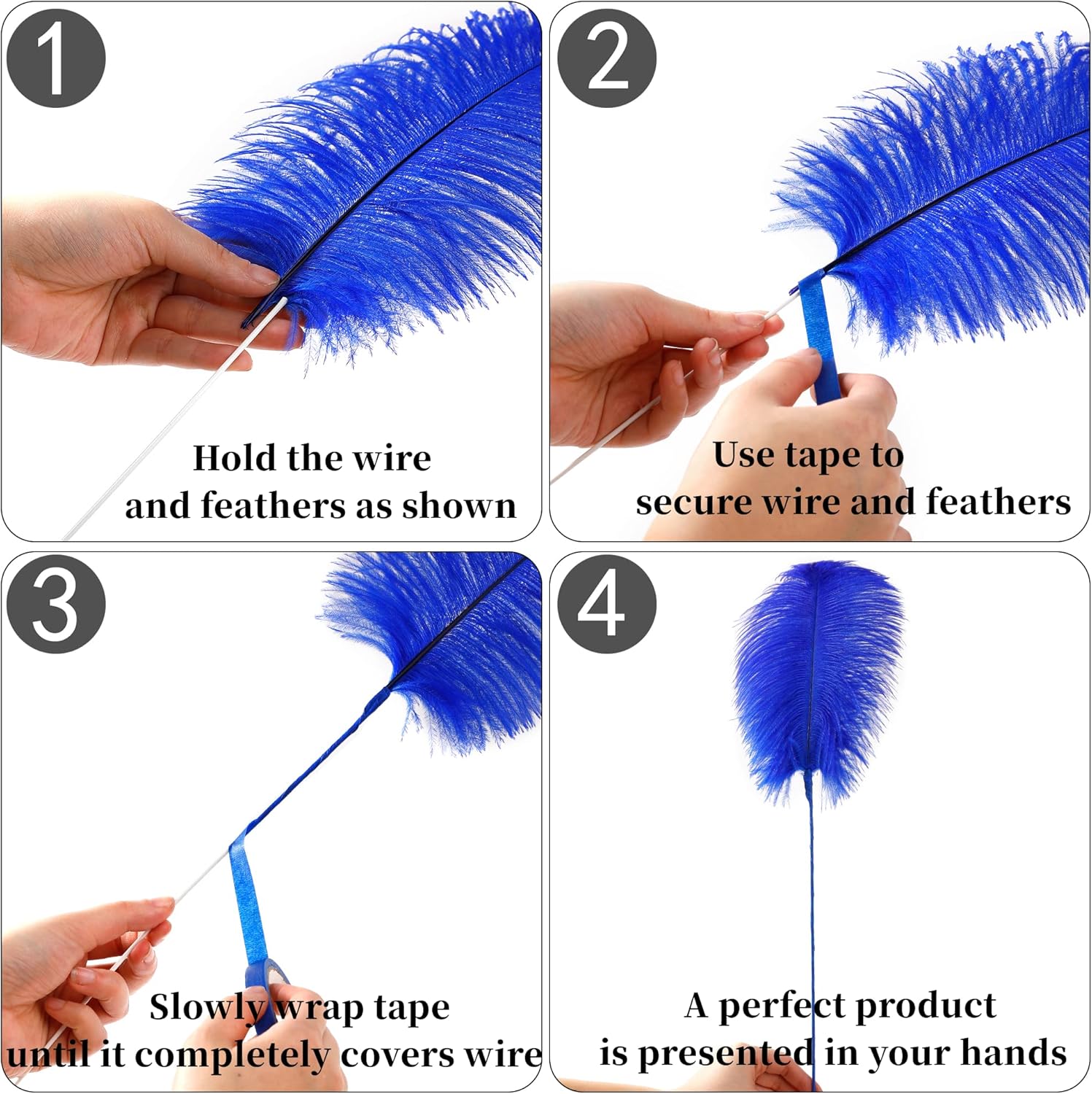 1

Hold the wire
and feathers as shown

2

Use tape to
secure wire and feathers

3

Slowly wrap tape
until it completely covers wire

4

A perfect product
is presented in your hands