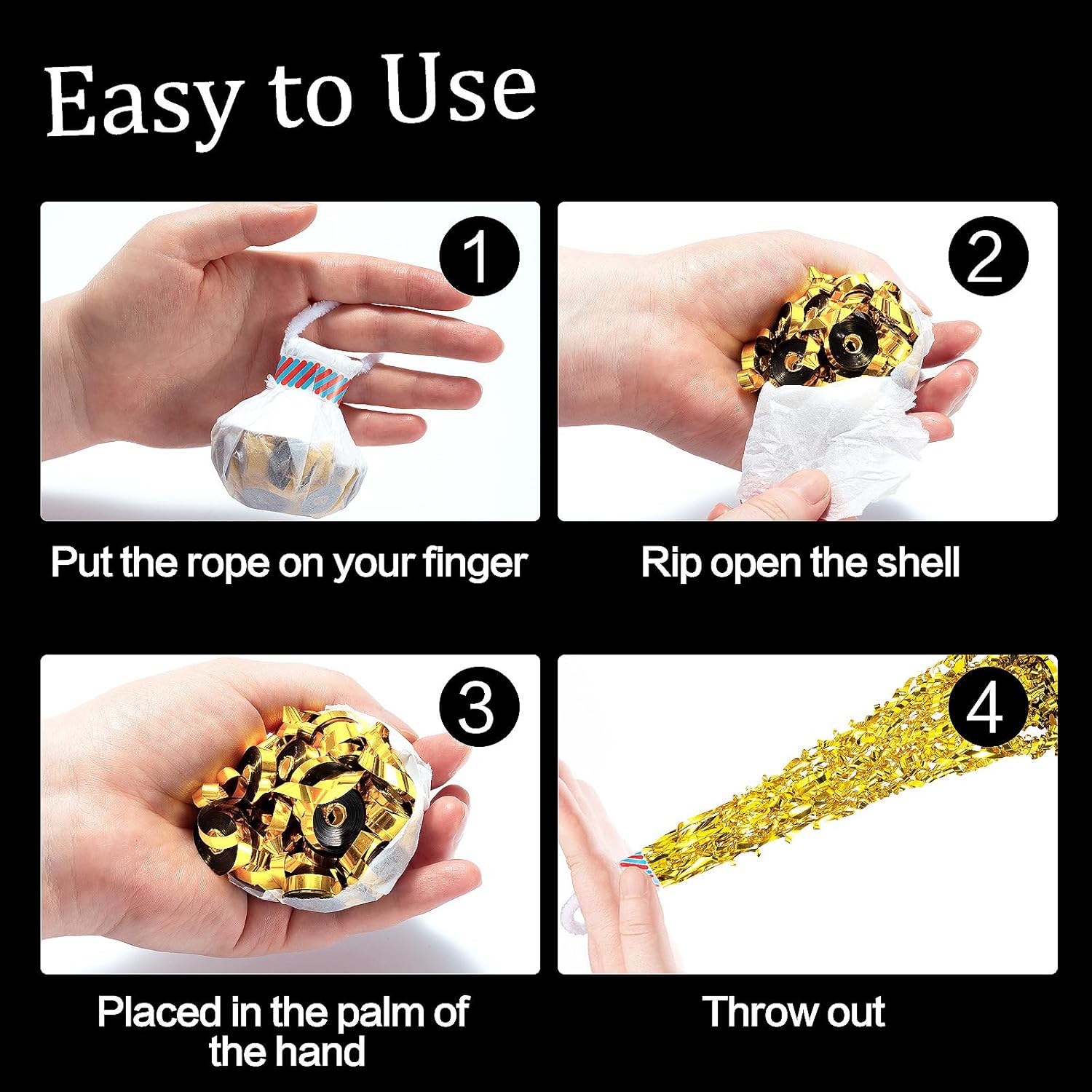 Easy to Use

1

Put the rope on your finger

2

Rip open the shell

3

Placed in the palm of the hand

4

Throw out