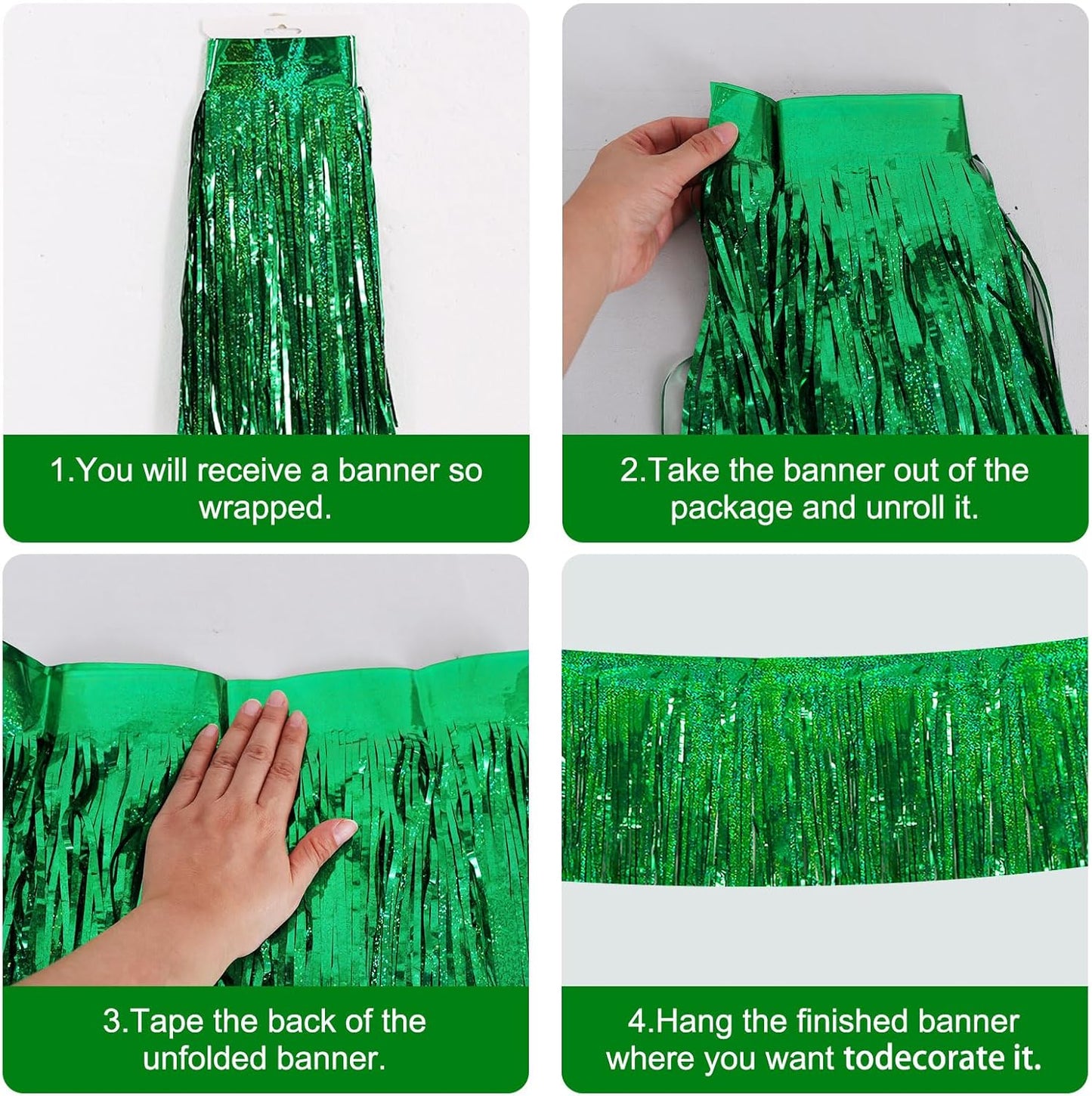 1.You will receive a banner so wrapped.

2.Take the banner out of the package and unroll it.

3.Tape the back of the unfolded banner.

4.Hang the finished banner where you want todecorate it.