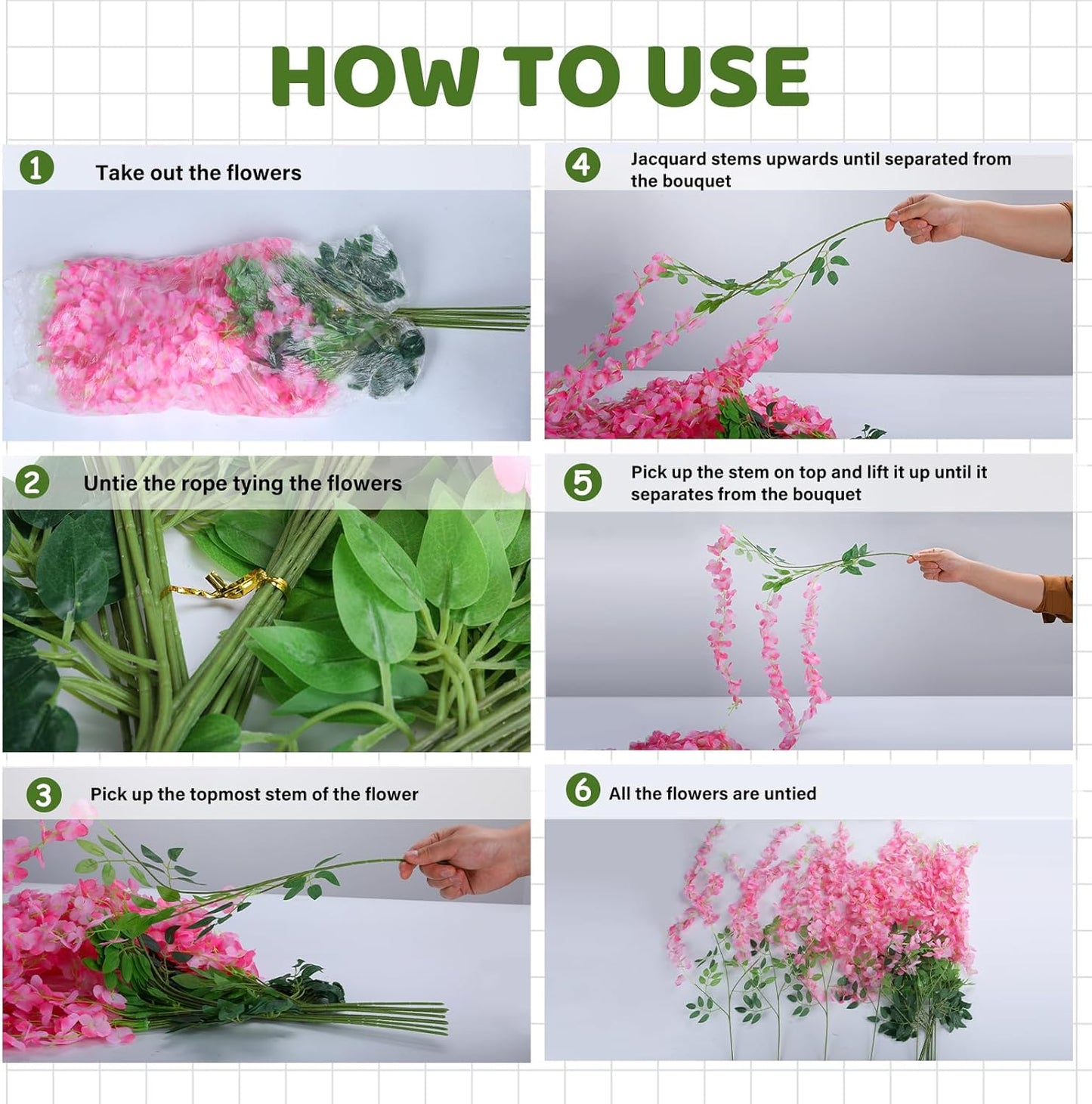 HOW TO USE

1 Take out the flowers

2 Untie the rope tying the flowers

3 Pick up the topmost stem of the flower

4 Jacquard stems upwards until separated from the bouquet

5 Pick up the stem on top and lift it up until it separates from the bouquet

6 All the flowers are untied