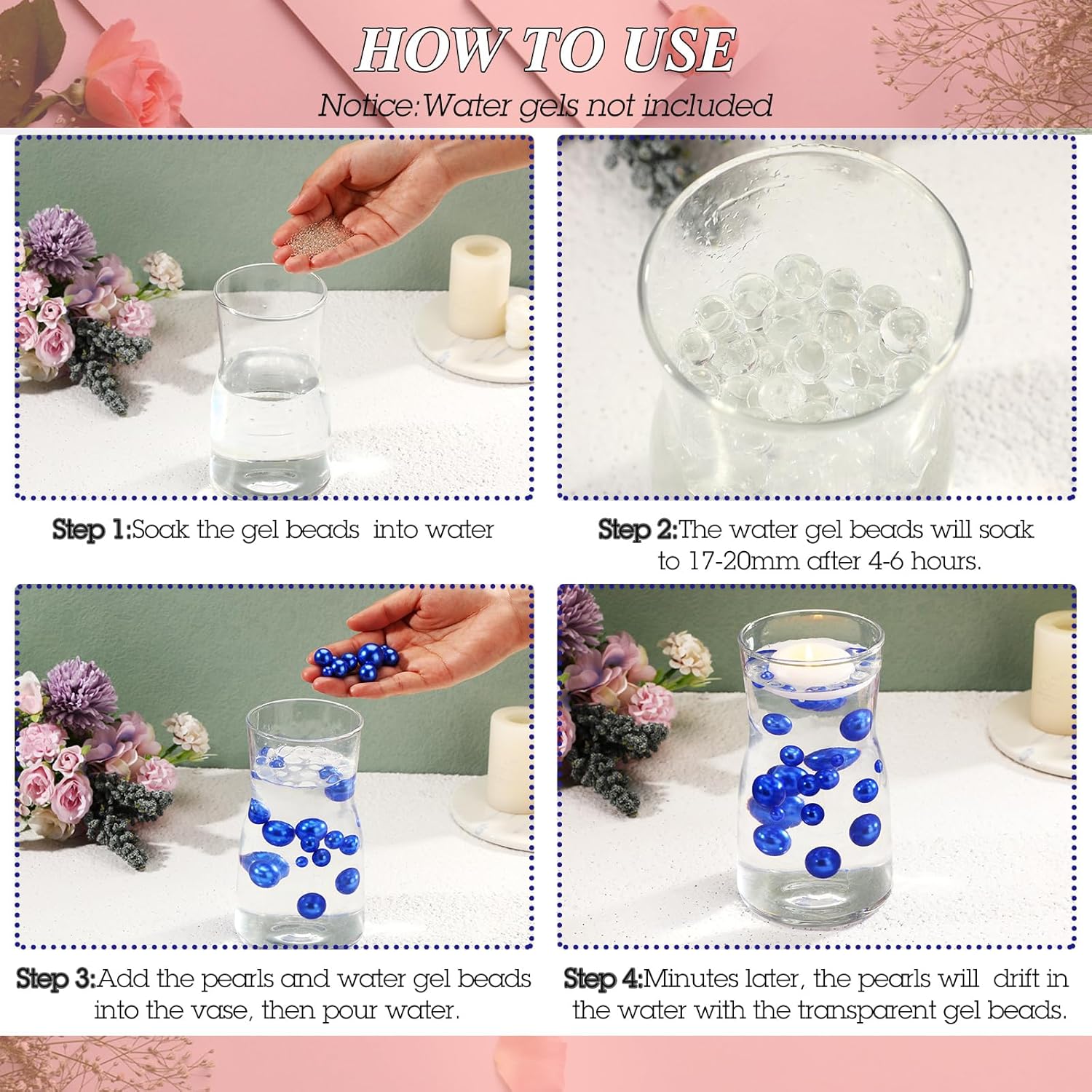 HOW TO USE

Notice:Water gels not included

Step 1:Soak the gel beads into water

Step 2:The water gel beads will soak to 17-20mm after 4-6 hours.

Step 3:Add the pearls and water gel beads into the vase, then pour water.

Step 4:Minutes later, the pearls will drift in the water with the transparent gel beads.