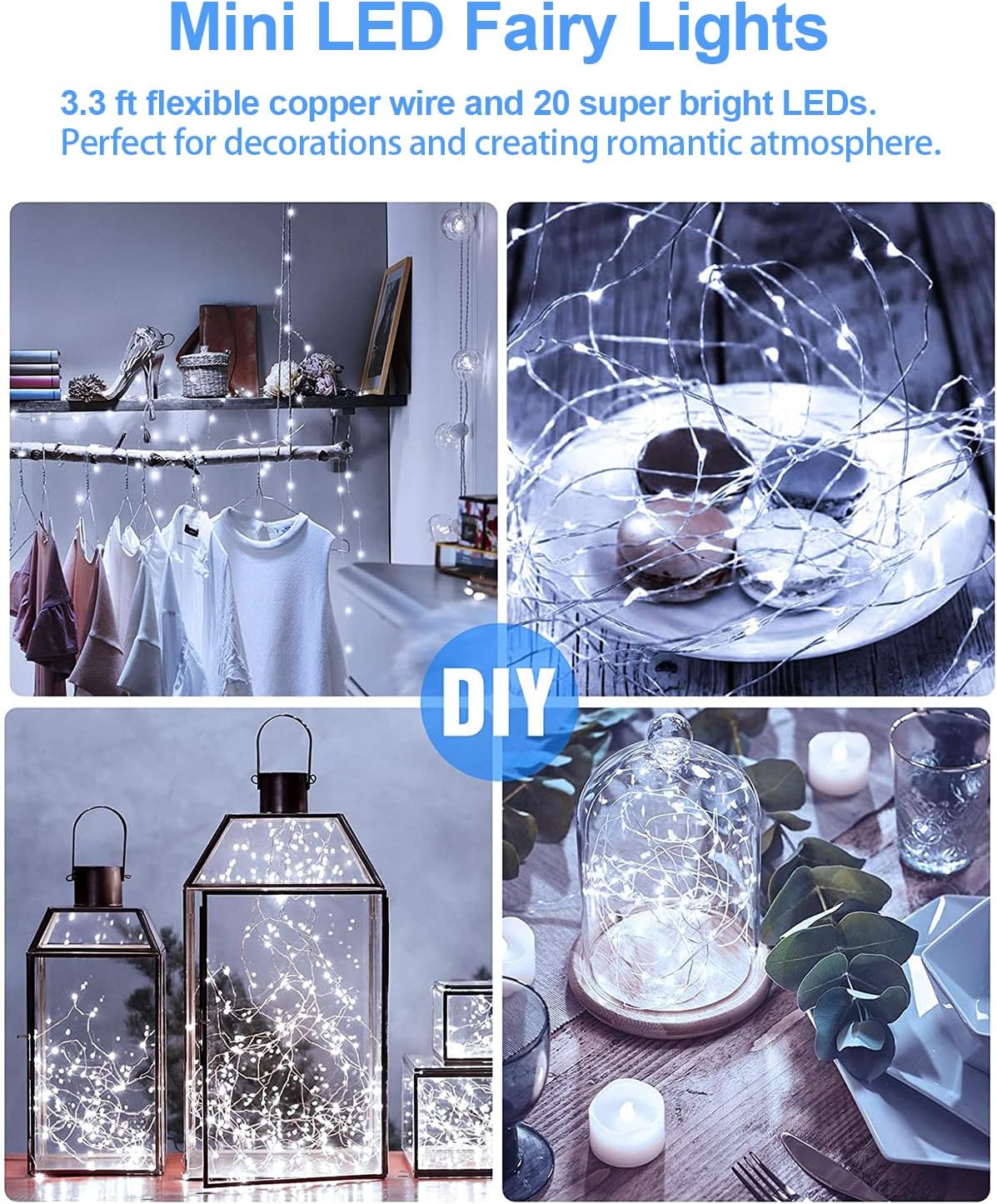 Mini LED Fairy Lights

3.3 ft flexible copper wire and 20 super bright LEDs.
Perfect for decorations and creating romantic atmosphere.

DIY