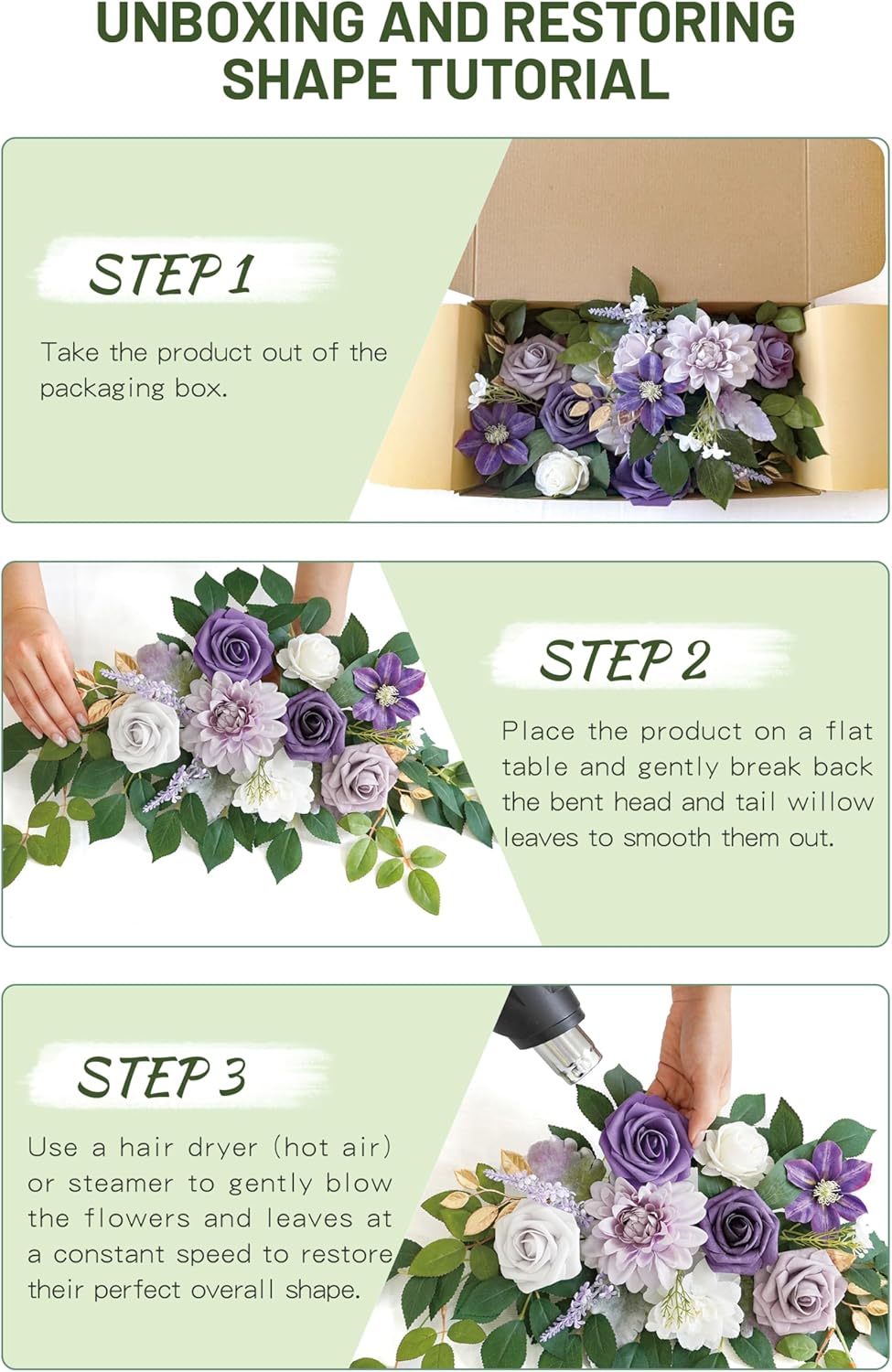 UNBOXING AND RESTORING SHAPE TUTORIAL

STEP 1

Take the product out of the packaging box.

STEP 2

Place the product on a flat table and gently break back the bent head and tail willow leaves to smooth them out.

STEP 3

Use a hair dryer (hot air) or steamer to gently blow the flowers and leaves at a constant speed to restore their perfect overall shape.