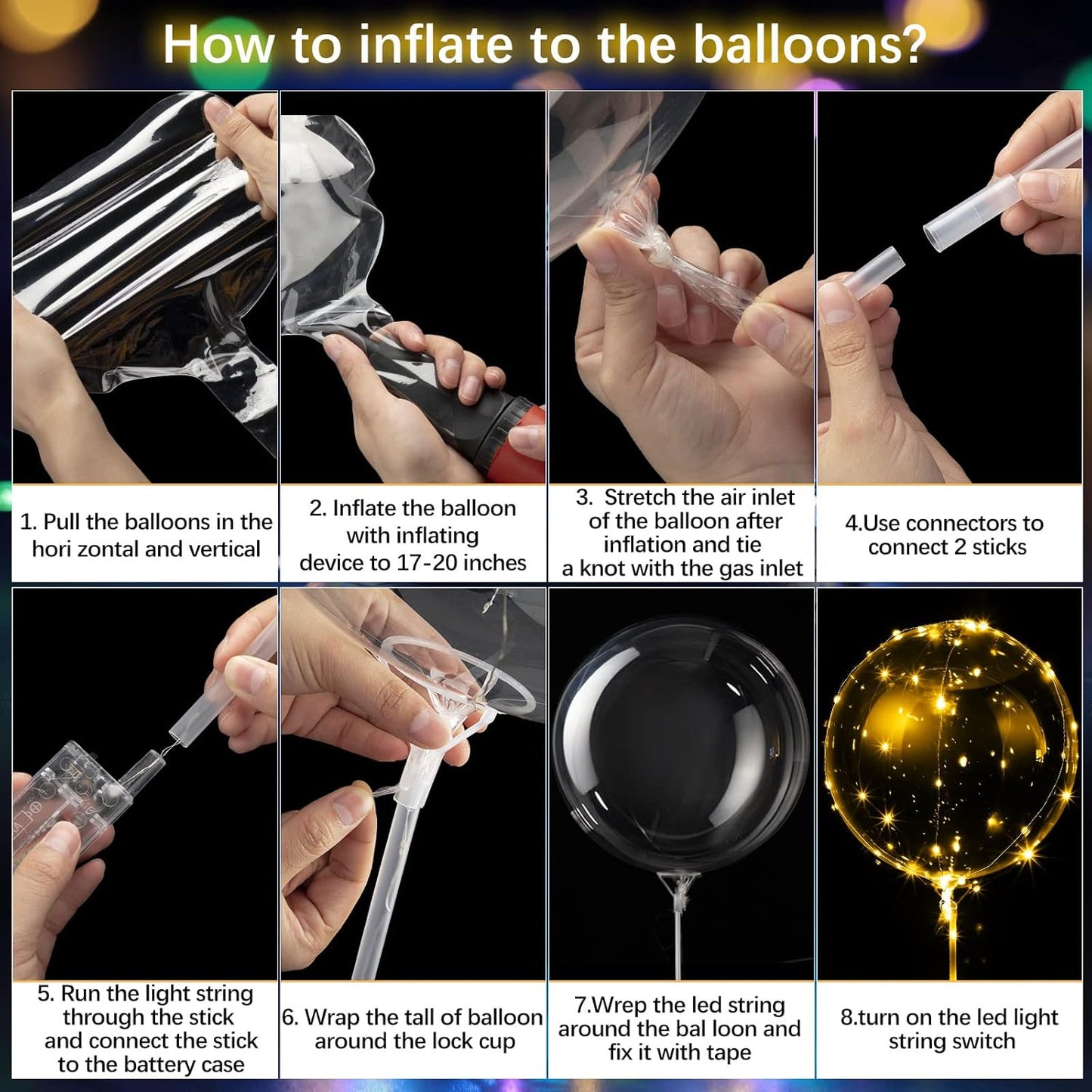 How to inflate to the balloons?

1. Pull the balloons in the hori zontal and vertical

2. Inflate the balloon with inflating device to 17-20 inches

3. Stretch the air inlet of the balloon after inflation and tie a knot with the gas inlet

4.Use connectors to connect 2 sticks

5. Run the light string through the stick and connect the stick to the battery case

6. Wrap the tall of balloon around the lock cup

7.Wrep the led string around the bal loon and fix it with tape

8.turn on the led light string switch