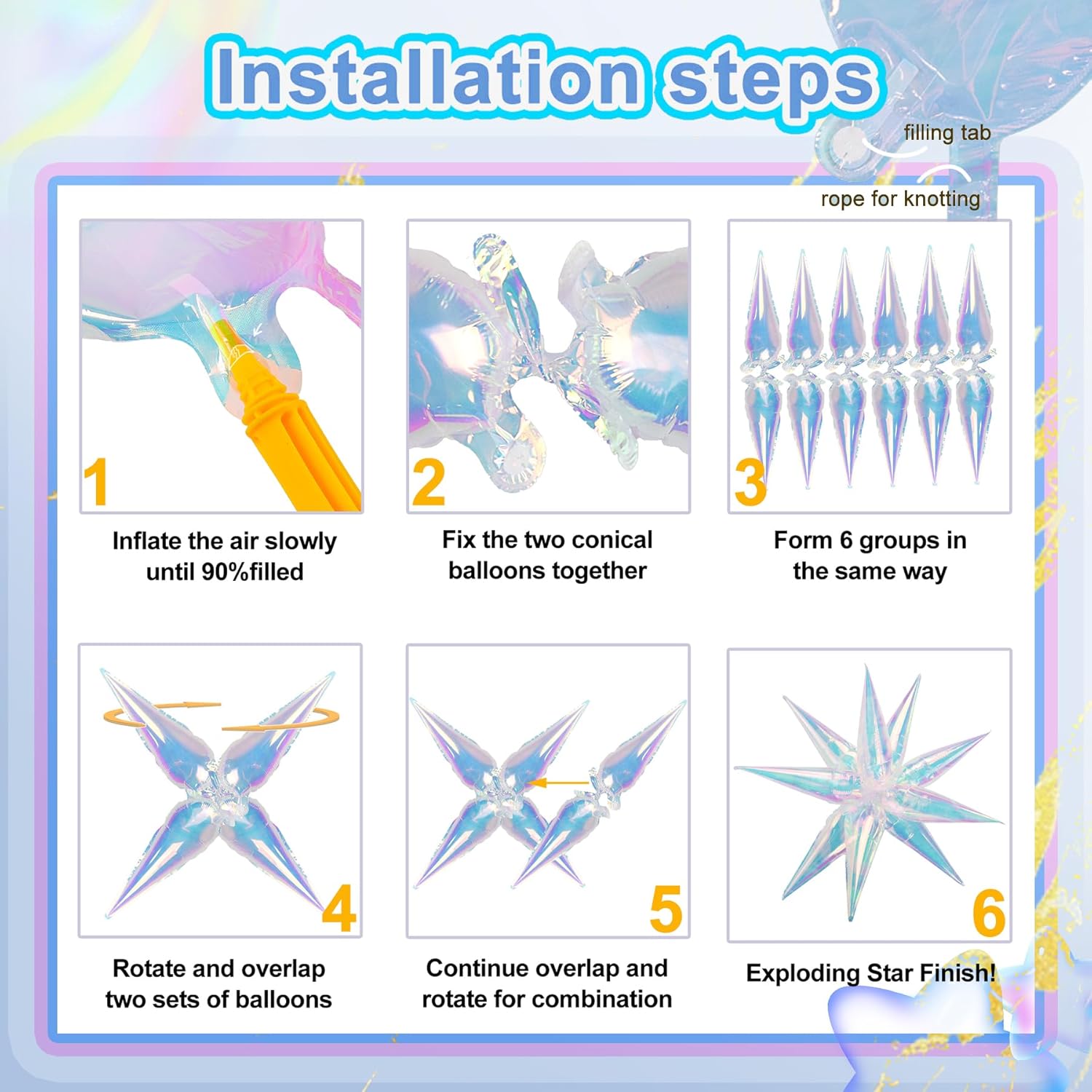 Installation steps

filling tab

rope for knotting

1

Inflate the air slowly until 90%filled

2

Fix the two conical balloons together

3

Form 6 groups in the same way

4

Rotate and overlap two sets of balloons

5

Continue overlap and rotate for combination

6

Exploding Star Finish!