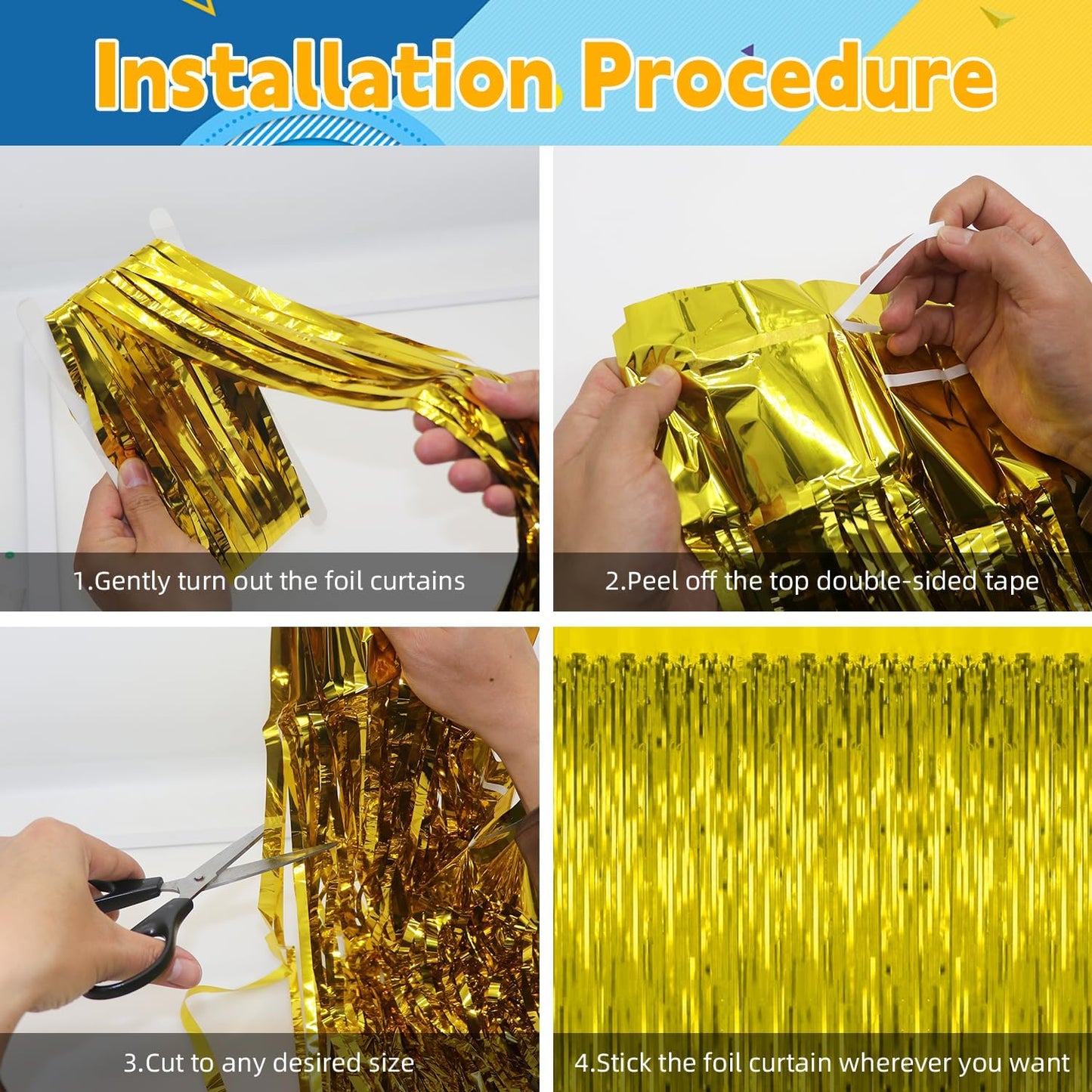 Installation Procedure

1.Gently turn out the foil curtains

2.Peel off the top double-sided tape

3.Cut to any desired size

4.Stick the foil curtain wherever you want