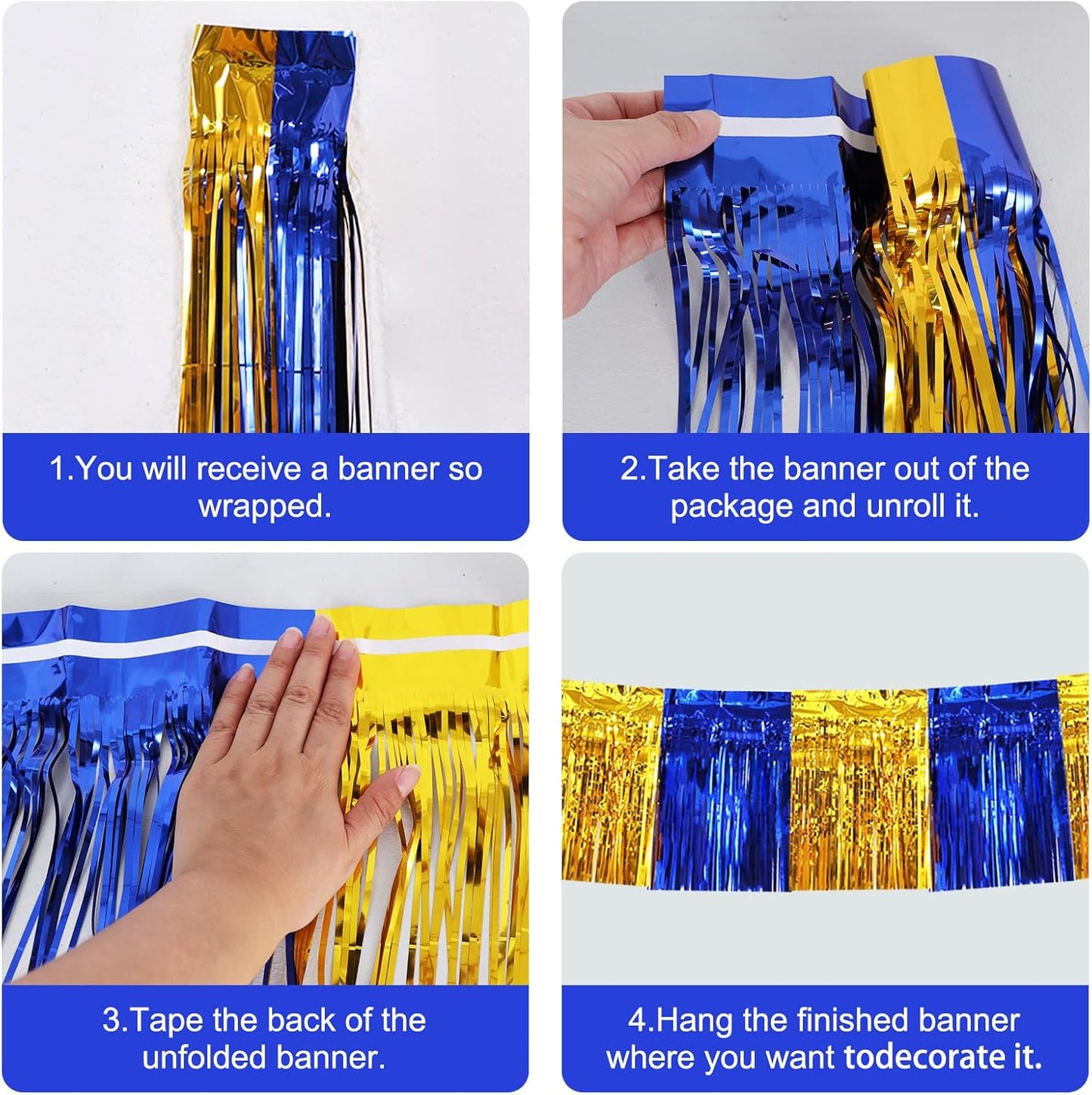 1.You will receive a banner so wrapped.

2.Take the banner out of the package and unroll it.

3.Tape the back of the unfolded banner.

4.Hang the finished banner where you want todecorate it.