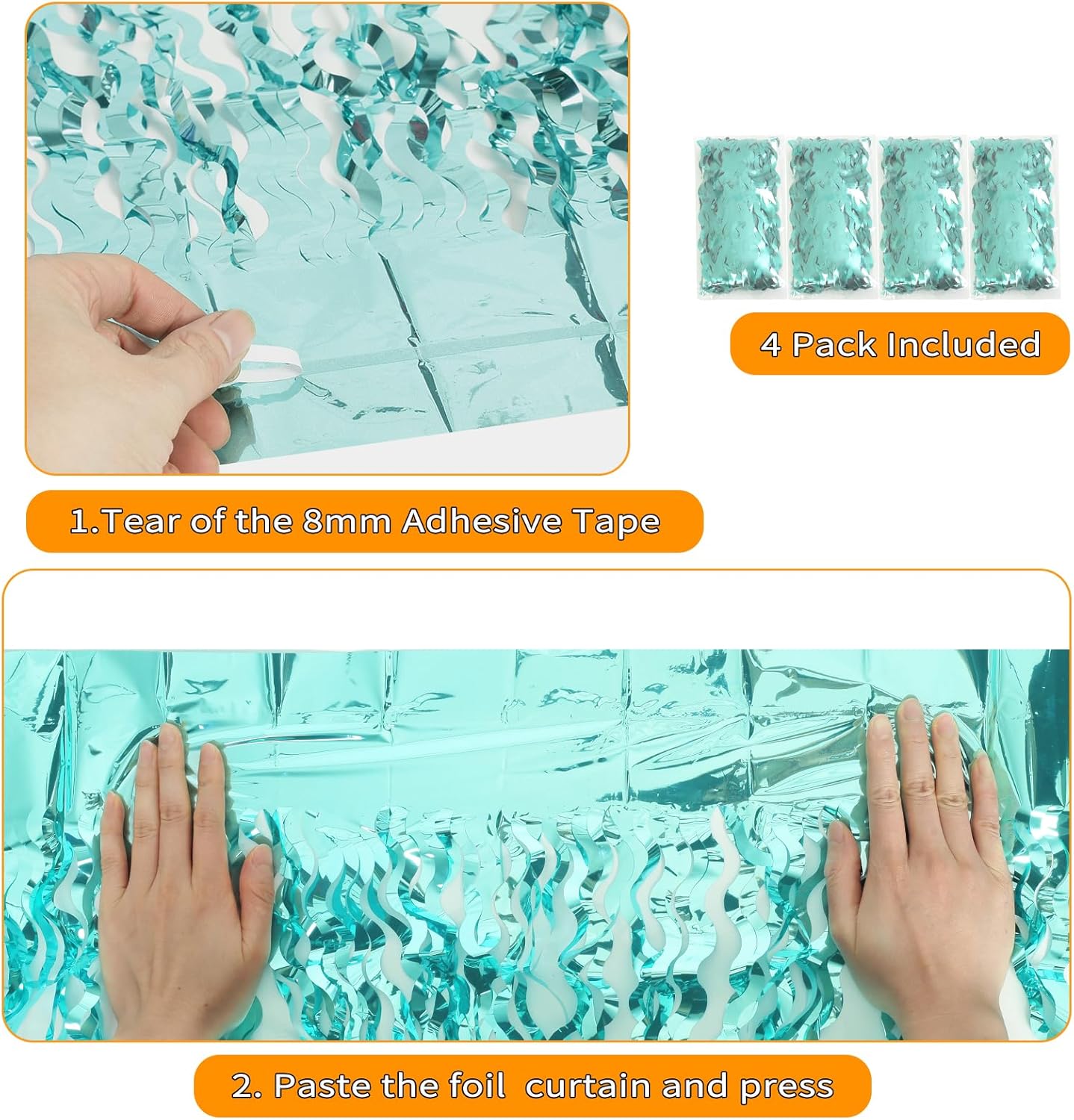 4 Pack Included

1.Tear of the 8mm Adhesive Tape

2. Paste the foil curtain and press