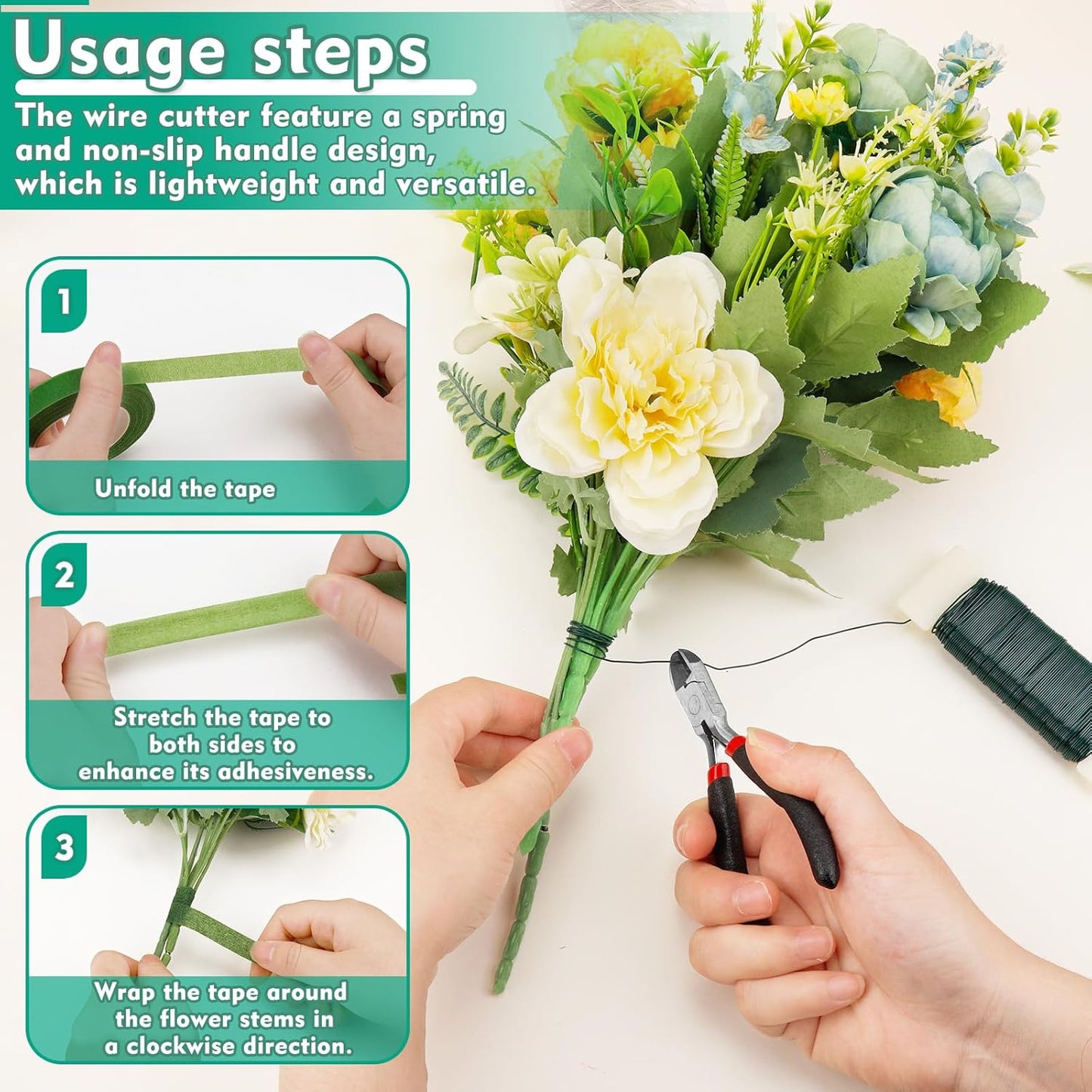 Usage steps

The wire cutter feature a spring and non-slip handle design, which is lightweight and versatile.

1

Unfold the tape

2

Stretch the tape to both sides to enhance its adhesiveness.

3

Wrap the tape around the flower stems in a clockwise direction.