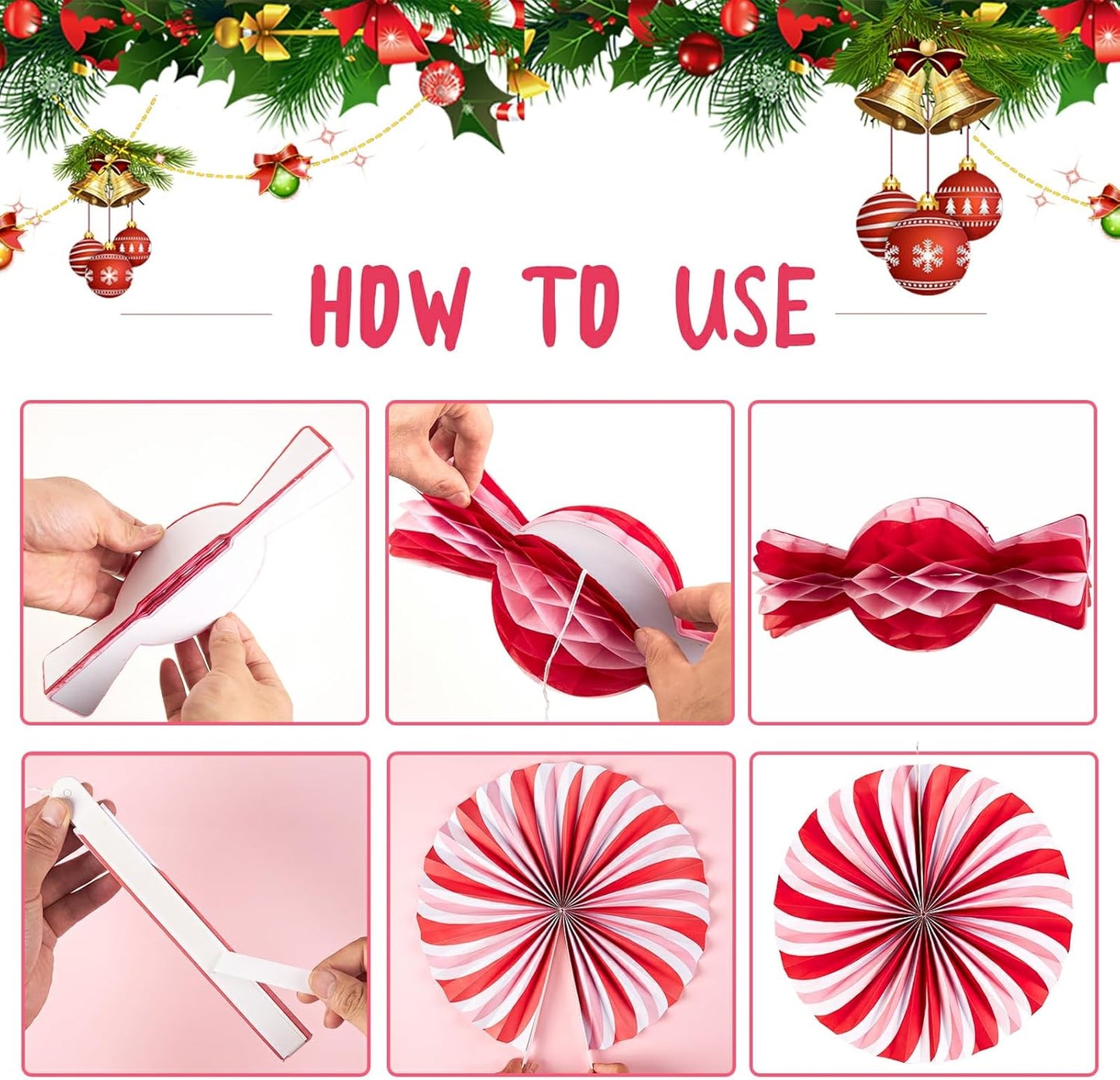 HOW TO USE