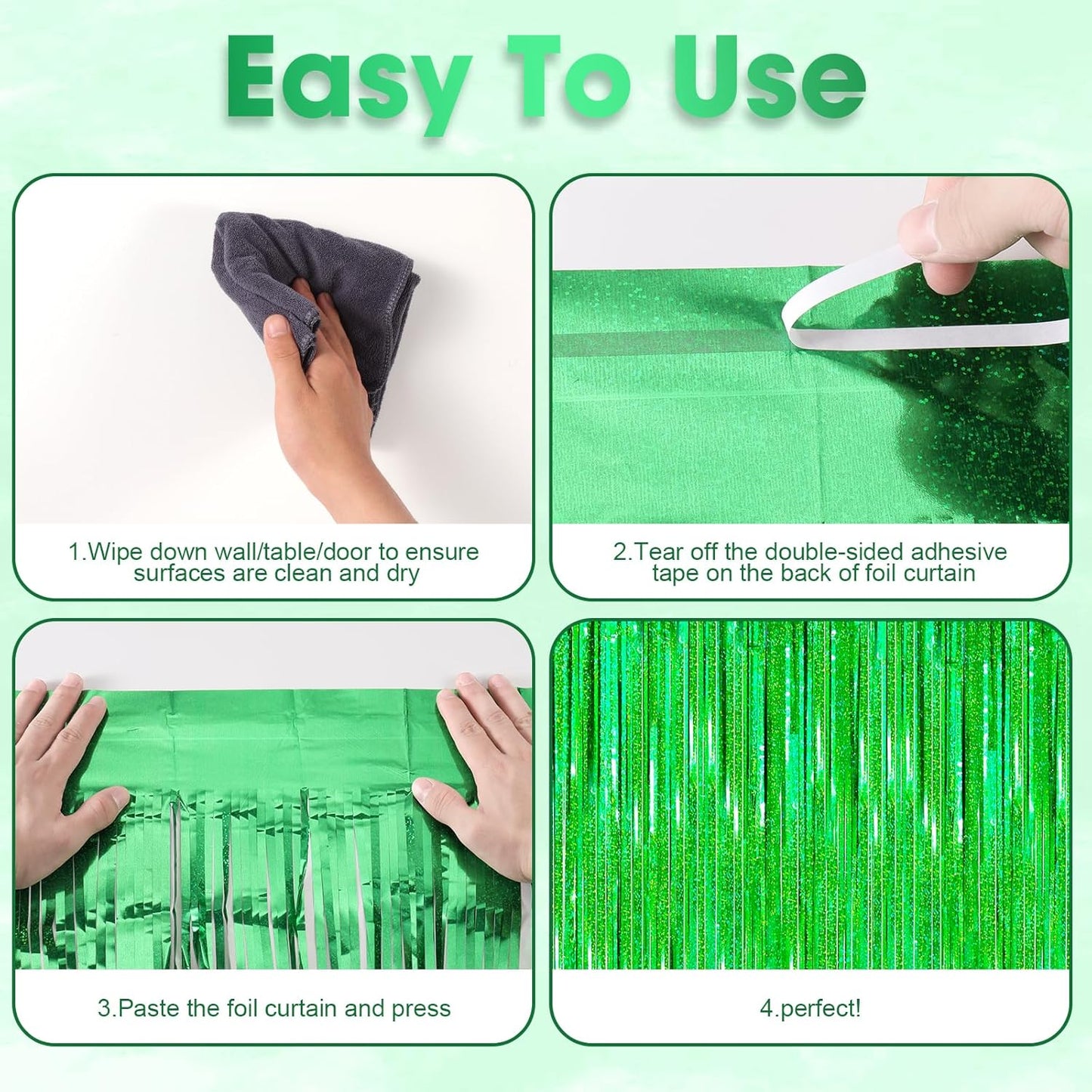 Easy To Use

1.Wipe down wall/table/door to ensure surfaces are clean and dry

2.Tear off the double-sided adhesive tape on the back of foil curtain

3.Paste the foil curtain and press

4.perfect!