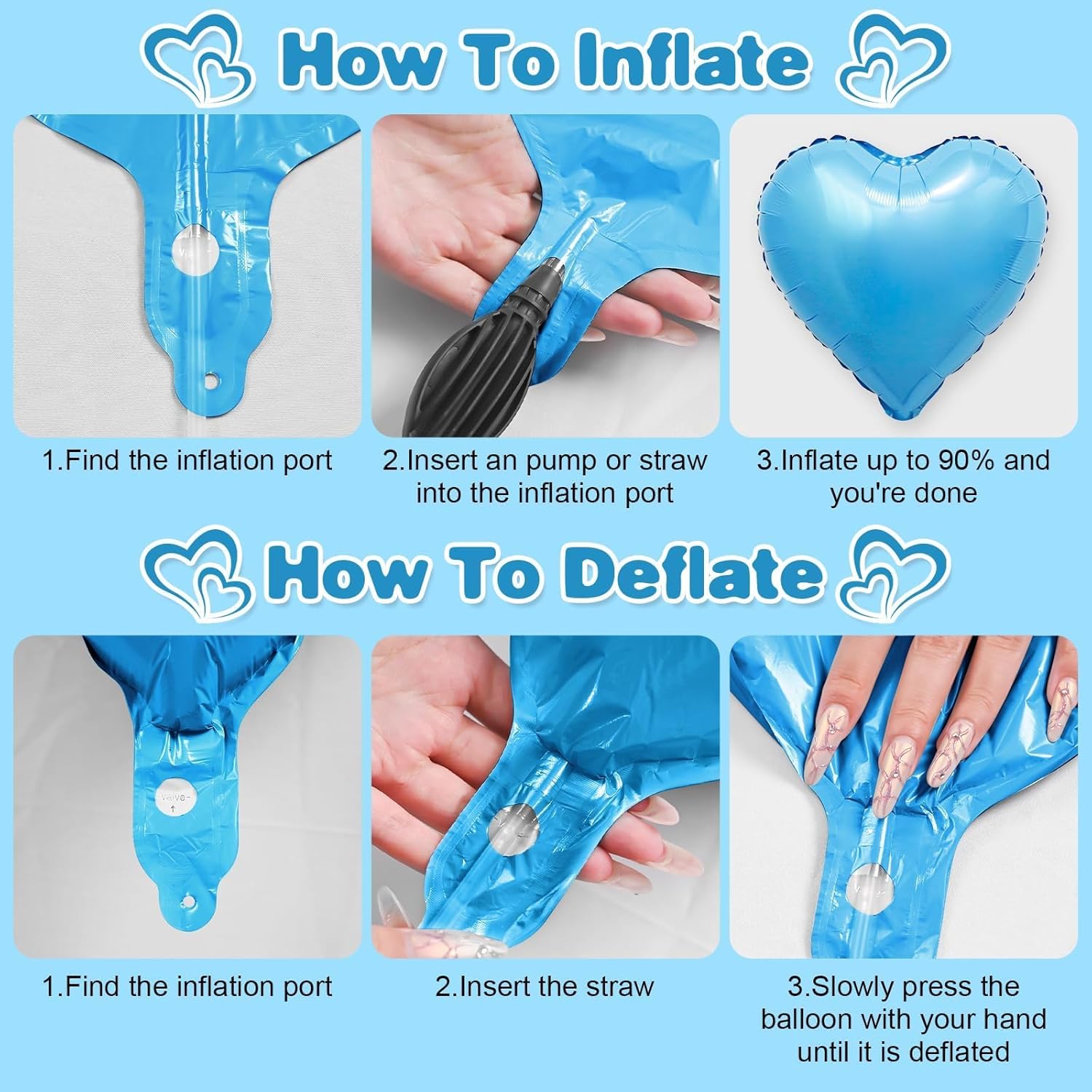 How To Inflate

1.Find the inflation port

2.Insert an pump or straw into the inflation port

3.Inflate up to 90% and you're done

How To Deflate

valve

1.Find the inflation port

2.Insert the straw

3.Slowly press the balloon with your hand until it is deflated