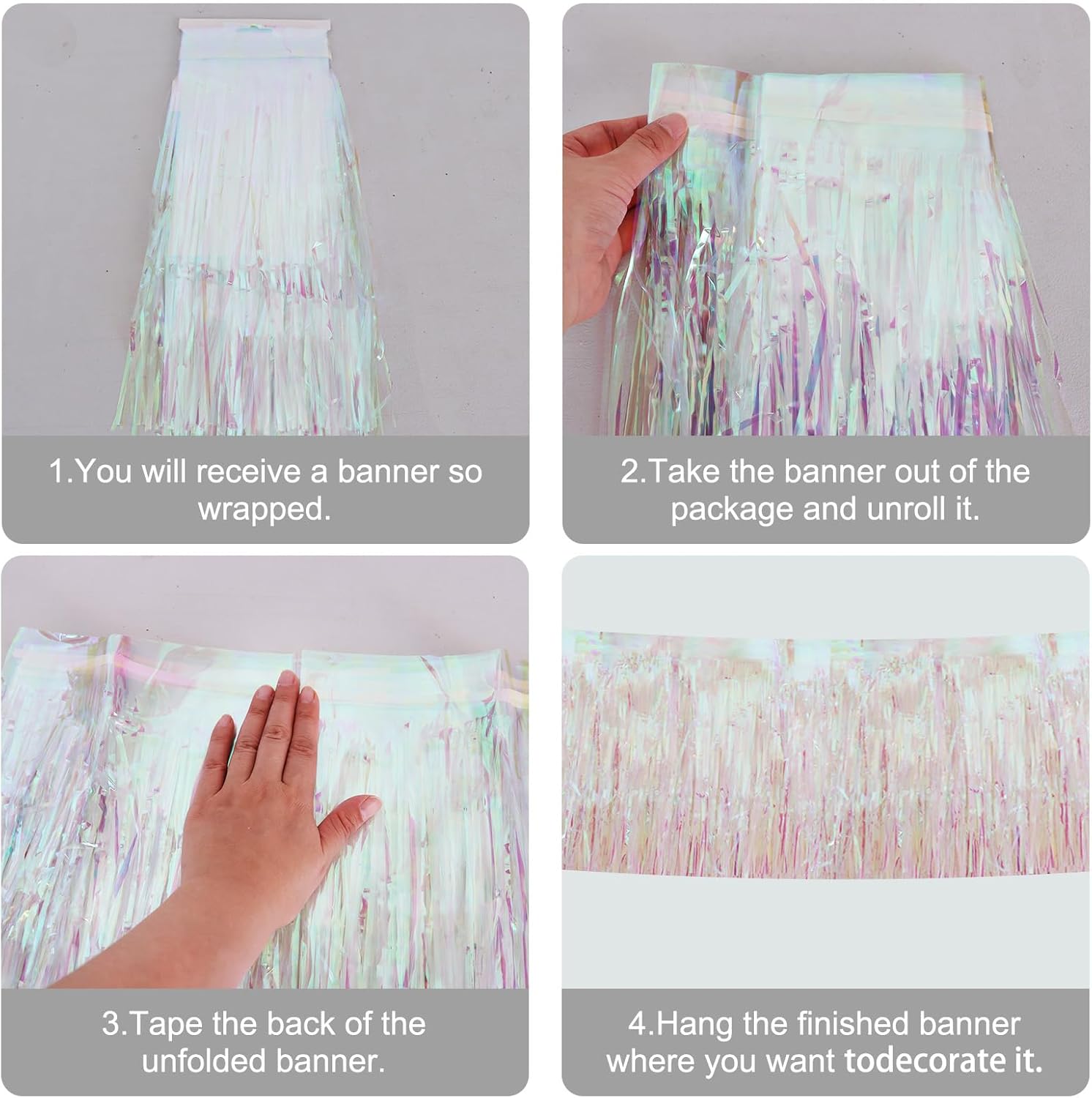 1.You will receive a banner so wrapped.

2.Take the banner out of the package and unroll it.

3.Tape the back of the unfolded banner.

4.Hang the finished banner where you want todecorate it.