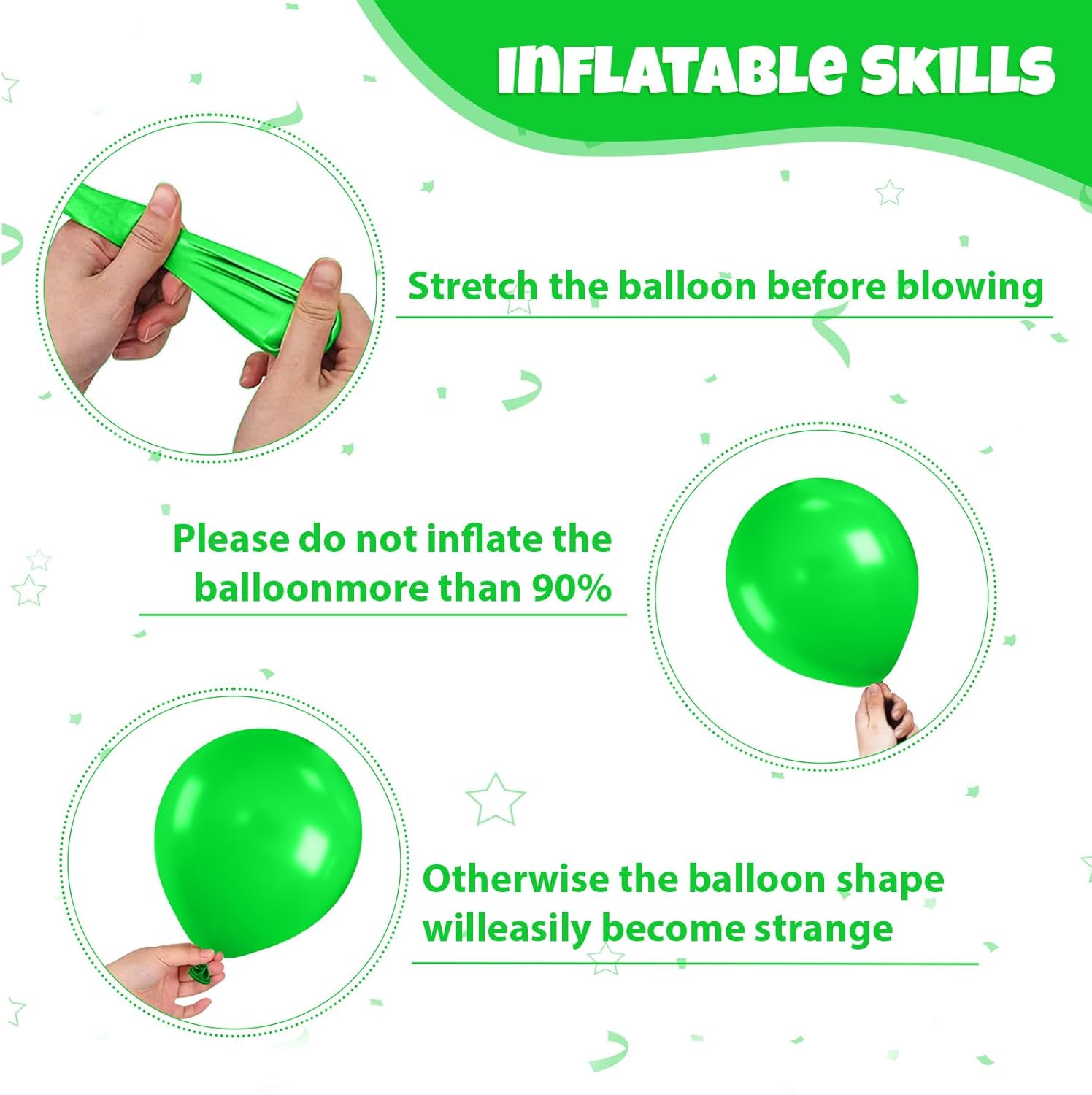 INFLATABLE SKILLS

Stretch the balloon before blowing

Please do not inflate the balloonmore than 90%

Otherwise the balloon shape willeasily become strange