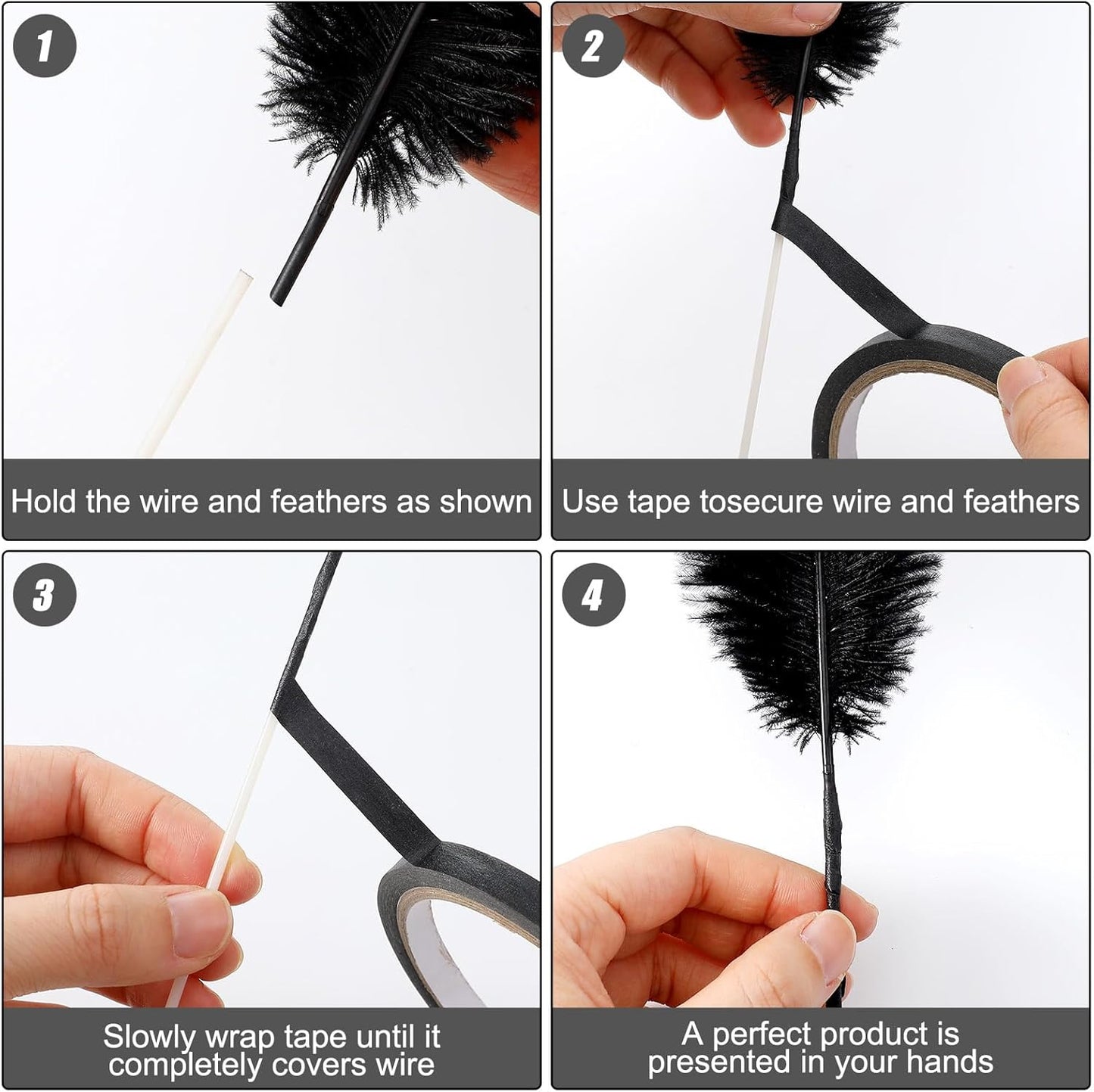 1

Hold the wire and feathers as shown

2

Use tape tosecure wire and feathers

3

Slowly wrap tape until it completely covers wire

4

A perfect product is presented in your hands