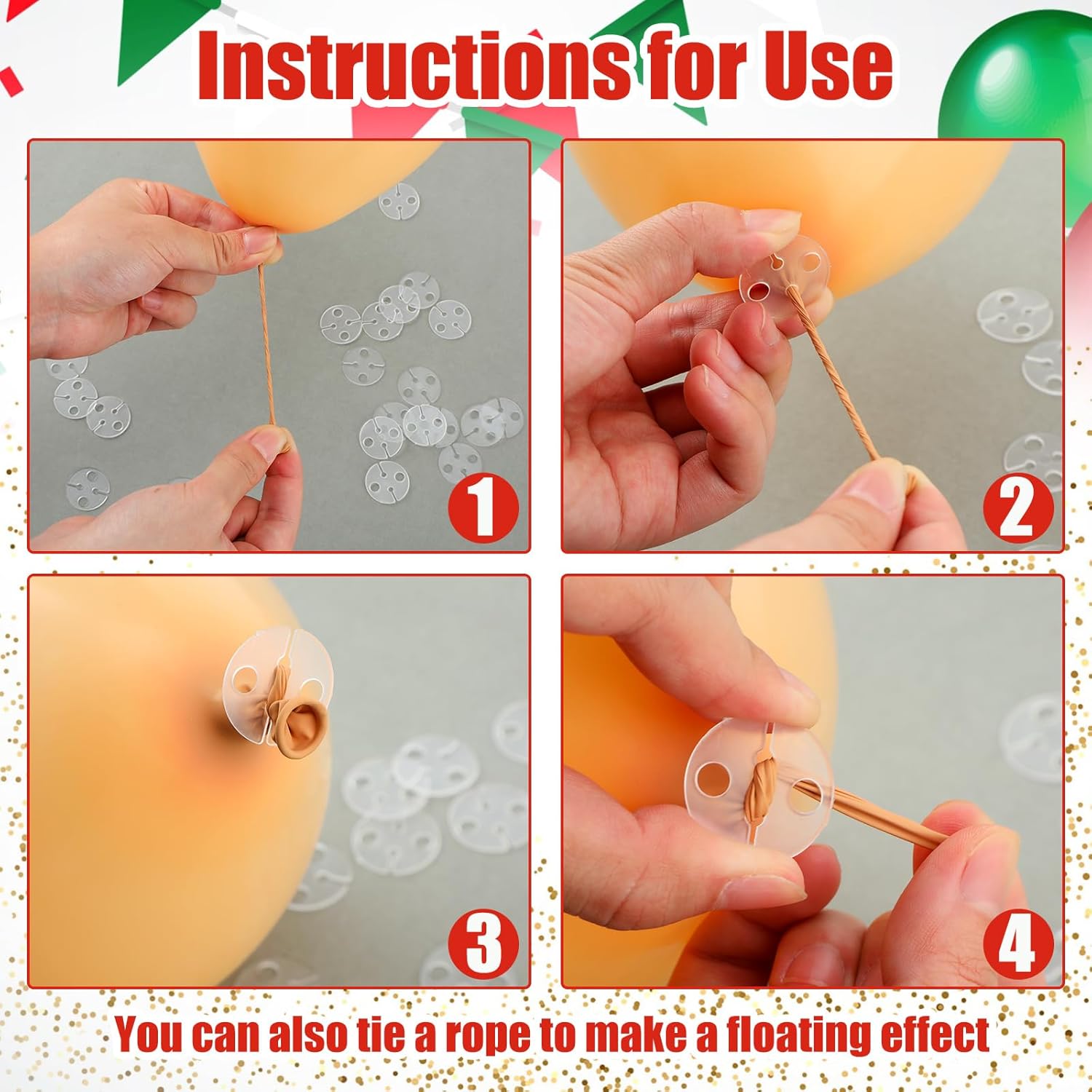 Instructions for Use

1

2

3

4

You can also tie a rope to make a floating effect