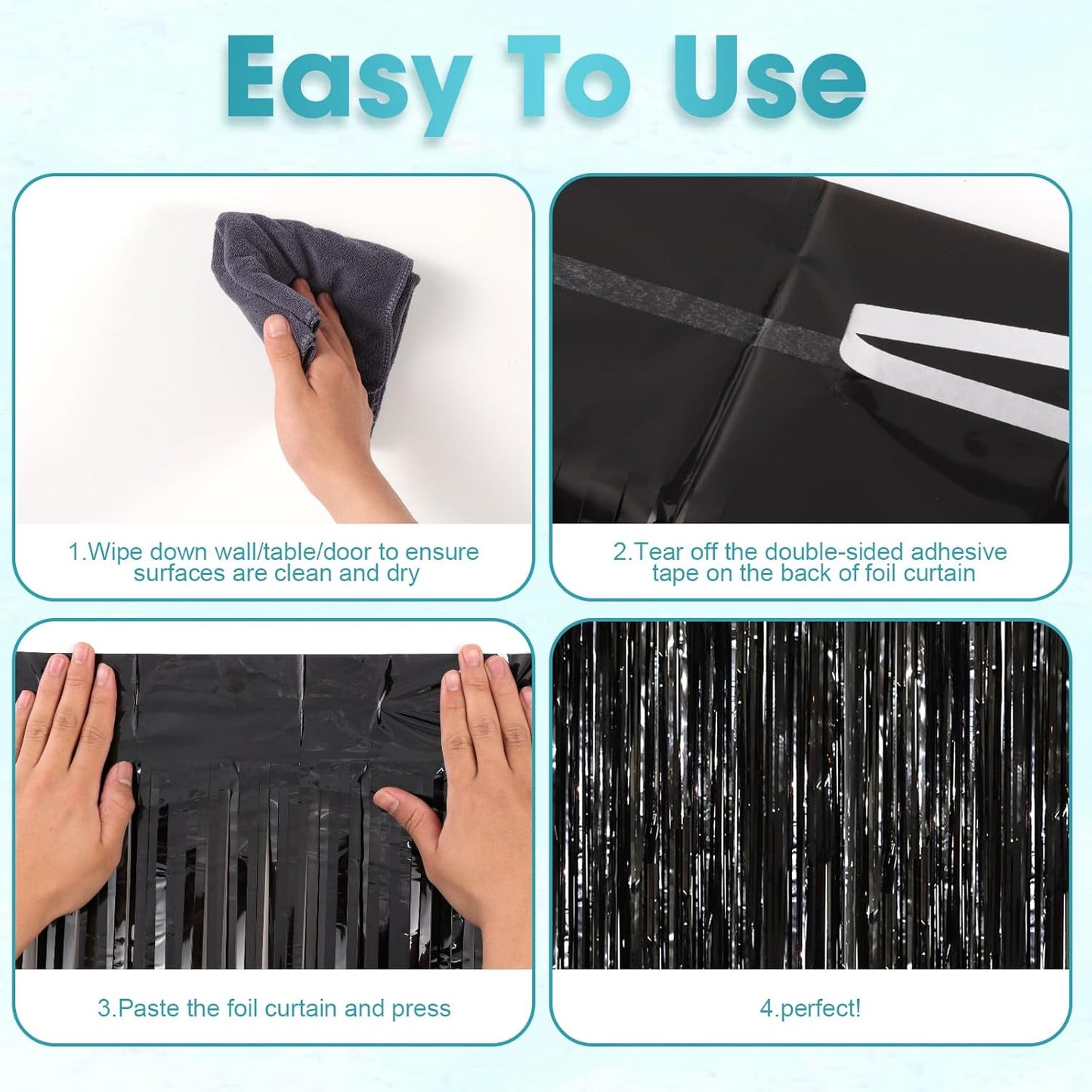 Easy To Use

1.Wipe down wall/table/door to ensure surfaces are clean and dry

2.Tear off the double-sided adhesive tape on the back of foil curtain

3.Paste the foil curtain and press

4.perfect!