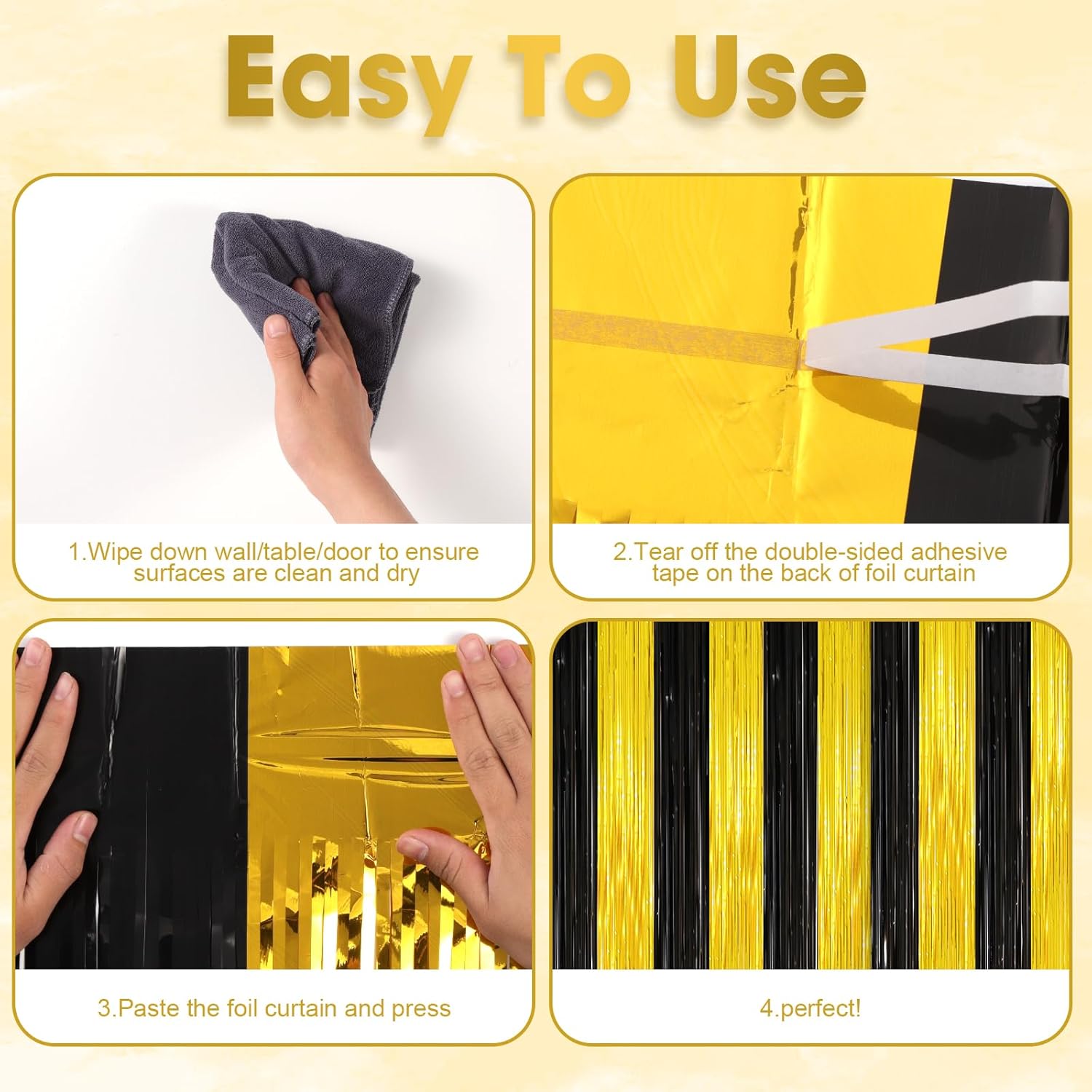 Easy To Use

1.Wipe down wall/table/door to ensure surfaces are clean and dry

2.Tear off the double-sided adhesive tape on the back of foil curtain

3.Paste the foil curtain and press

4.perfect!