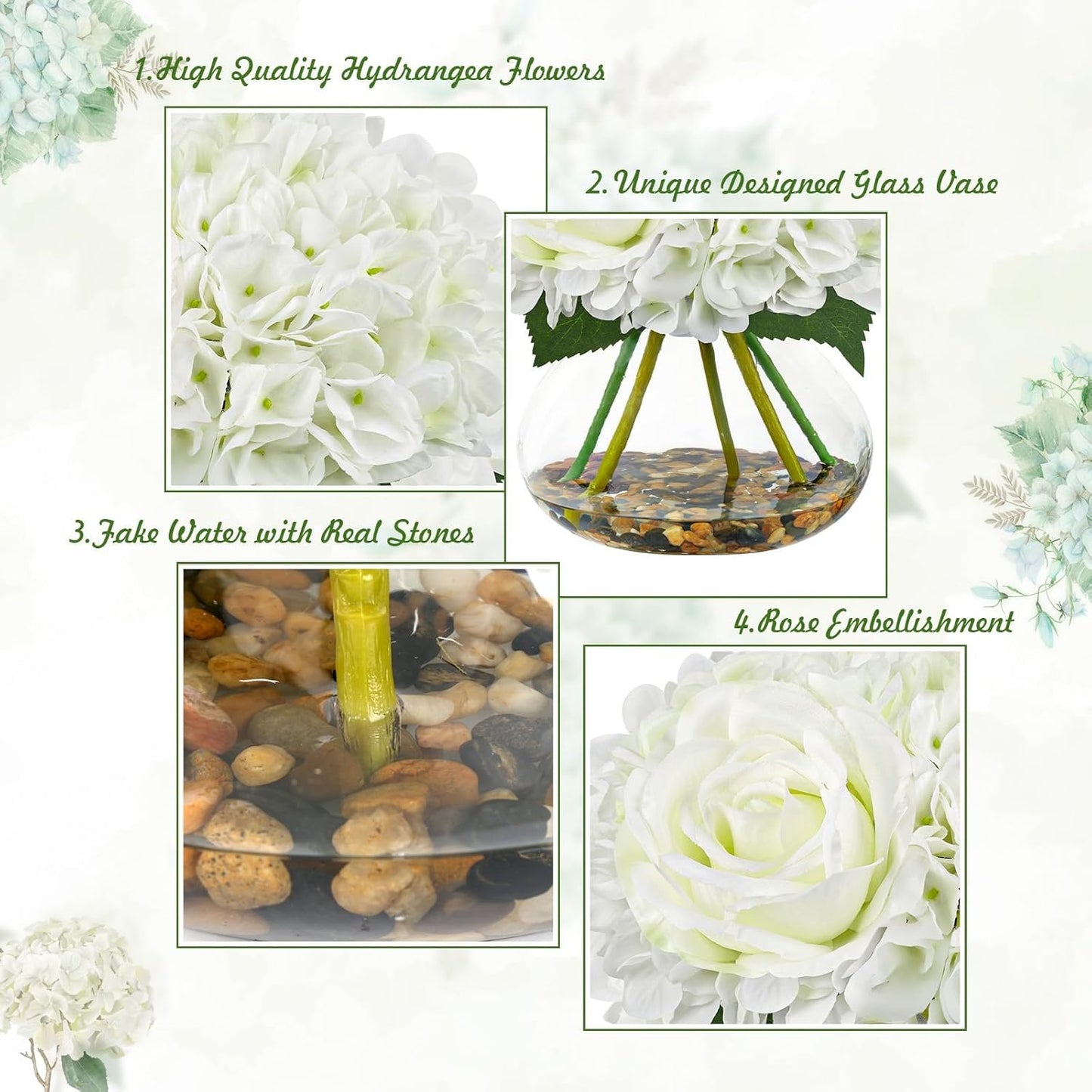 1.High Quality Hydrangea Flowers

2.Unique Designed Glass Vase

3.Fake Water with Real Stones

4.Rose Embellishment