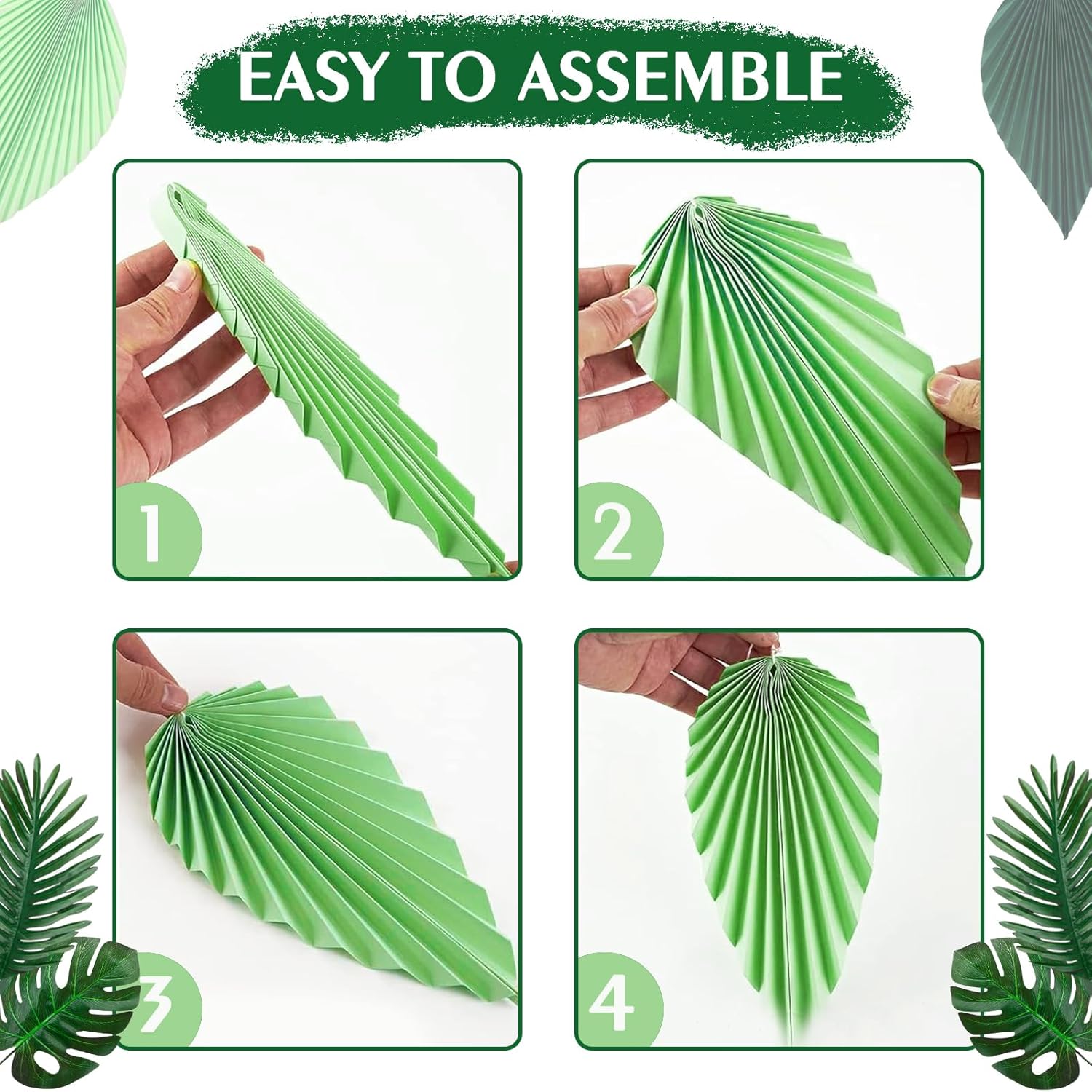 EASY TO ASSEMBLE

1

2

3

4