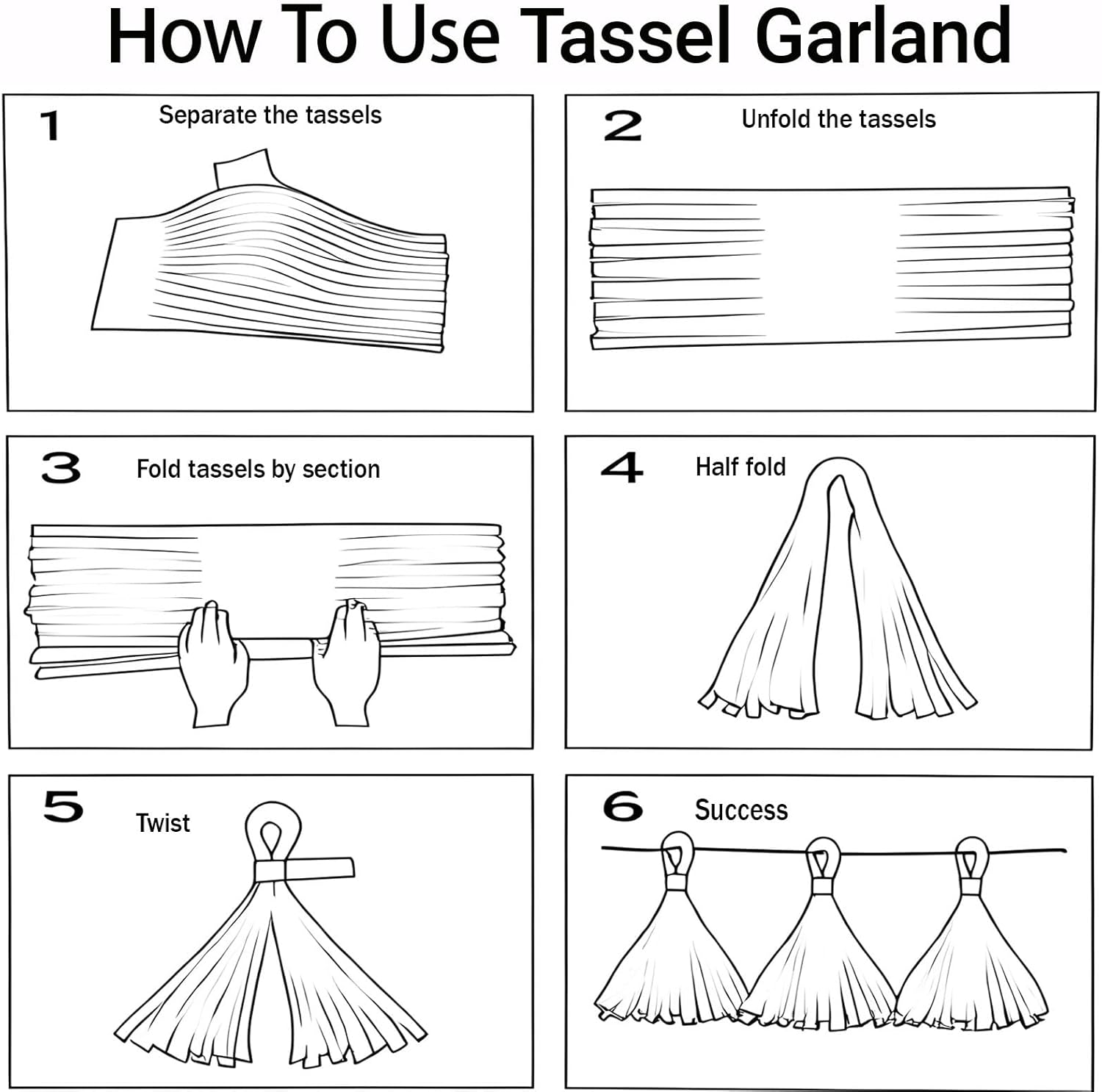 How To Use Tassel Garland

1 Separate the tassels

2 Unfold the tassels

3 Fold tassels by section

4 Half fold

5 Twist

6 Success