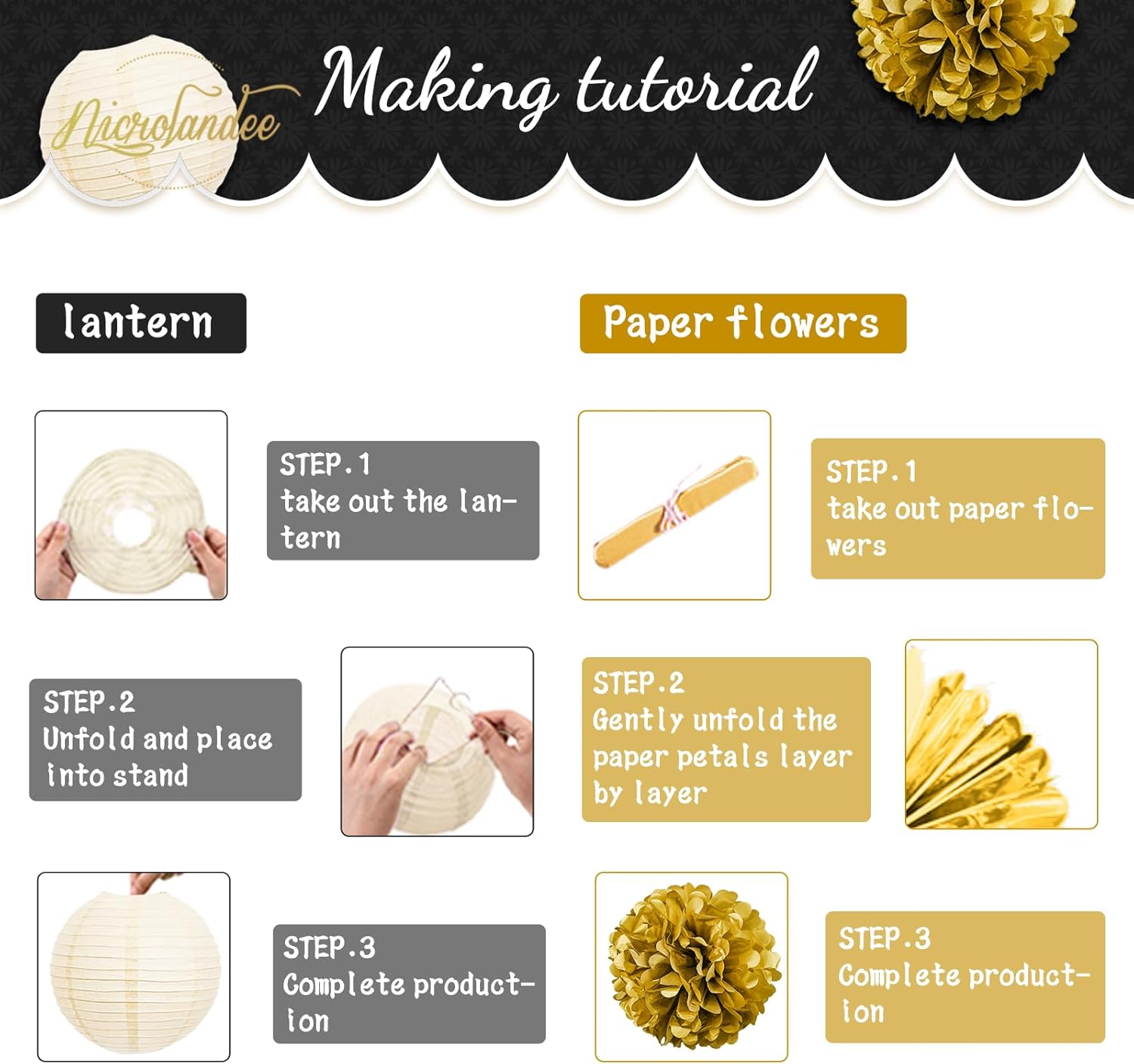 Nicrolandee

Making tutorial

lantern

STEP.1
take out the lantern

STEP.2
Unfold and place into stand

STEP.3
Complete production

Paper flowers

STEP.1
take out paper flowers

STEP.2
Gently unfold the paper petals layer by layer

STEP.3
Complete production