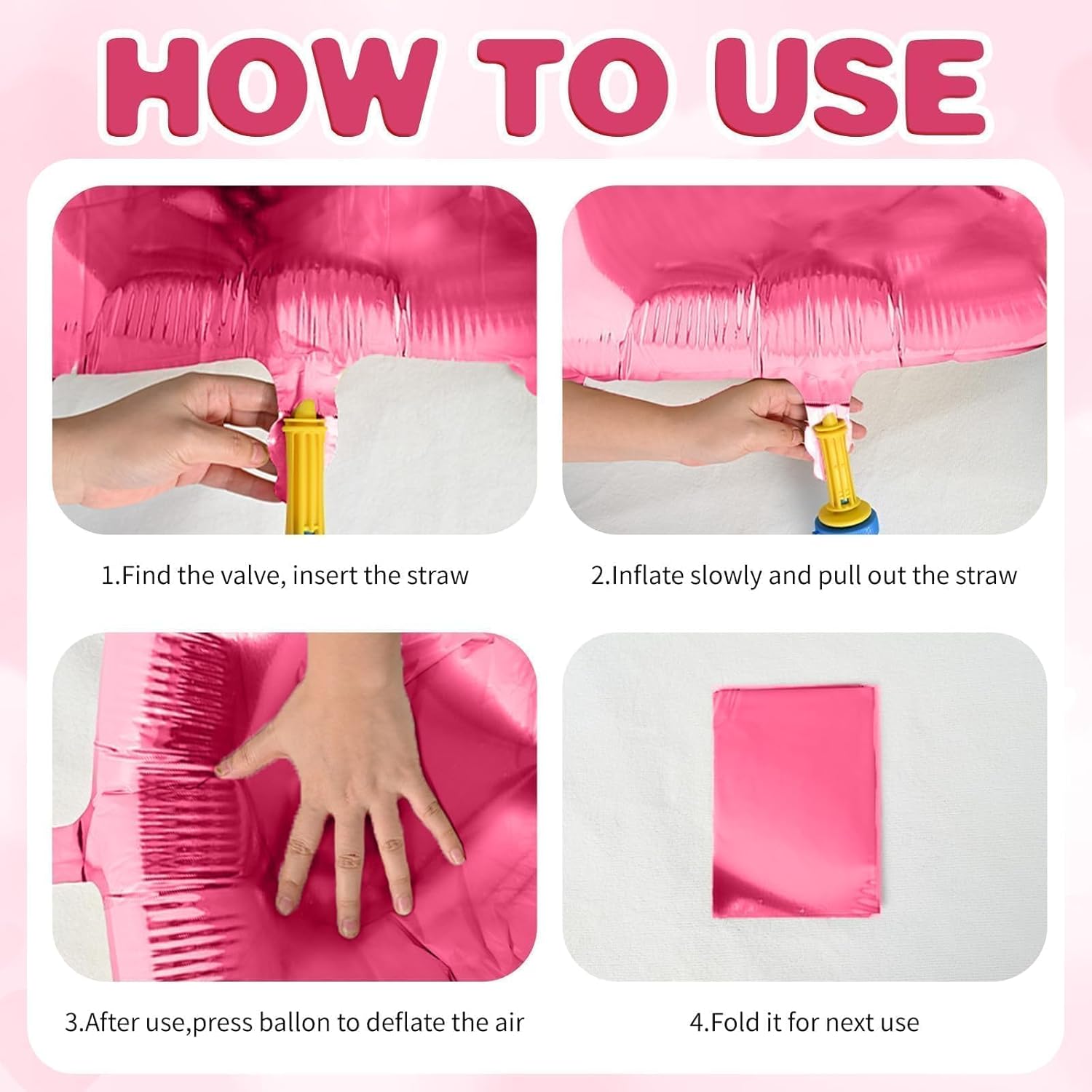 HOW TO USE

1.Find the valve, insert the straw

2.Inflate slowly and pull out the straw

3.After use,press ballon to deflate the air

4.Fold it for next use