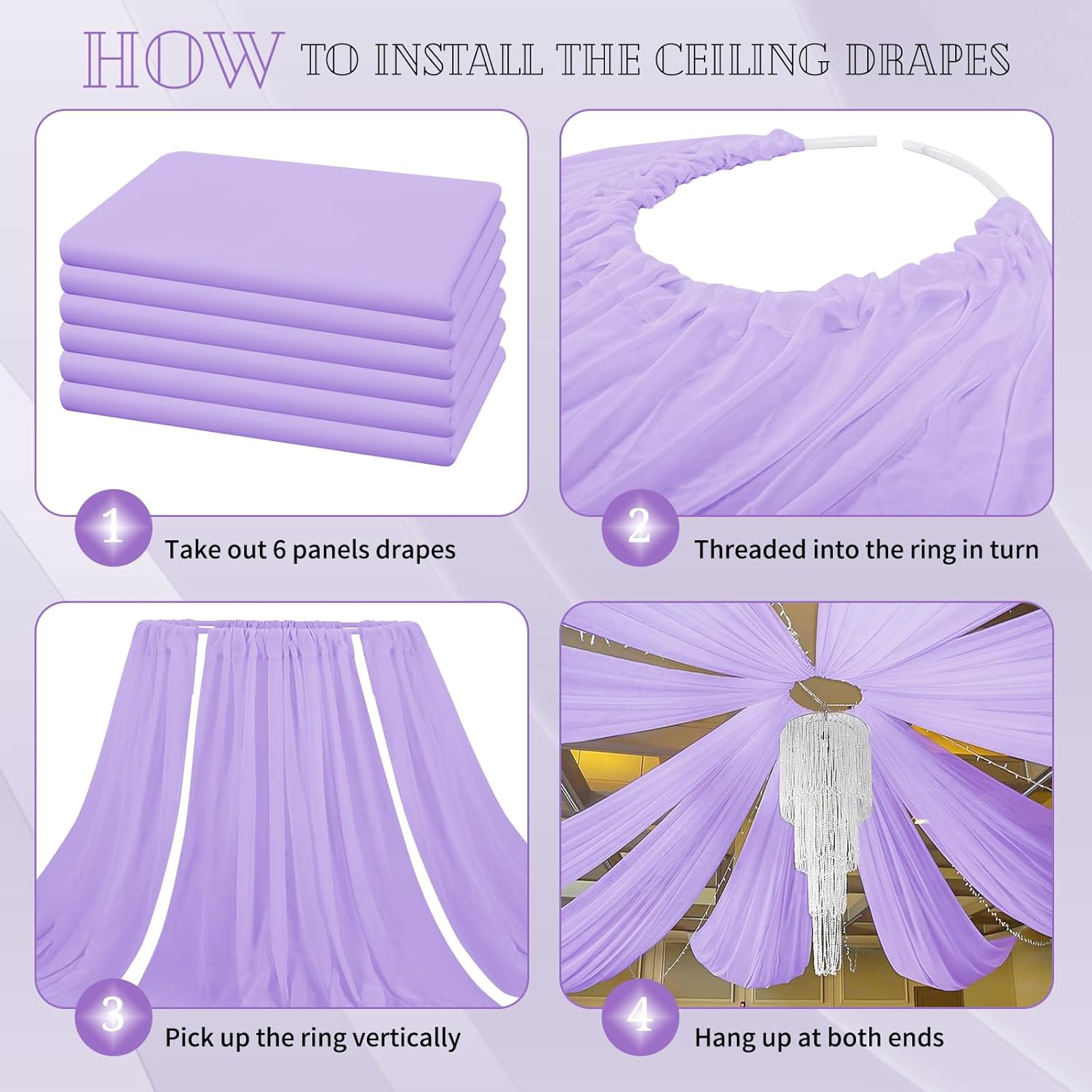 HOW TO INSTALL THE CEILING DRAPES

1 Take out 6 panels drapes

2 Threaded into the ring in turn

3 Pick up the ring vertically

4 Hang up at both ends