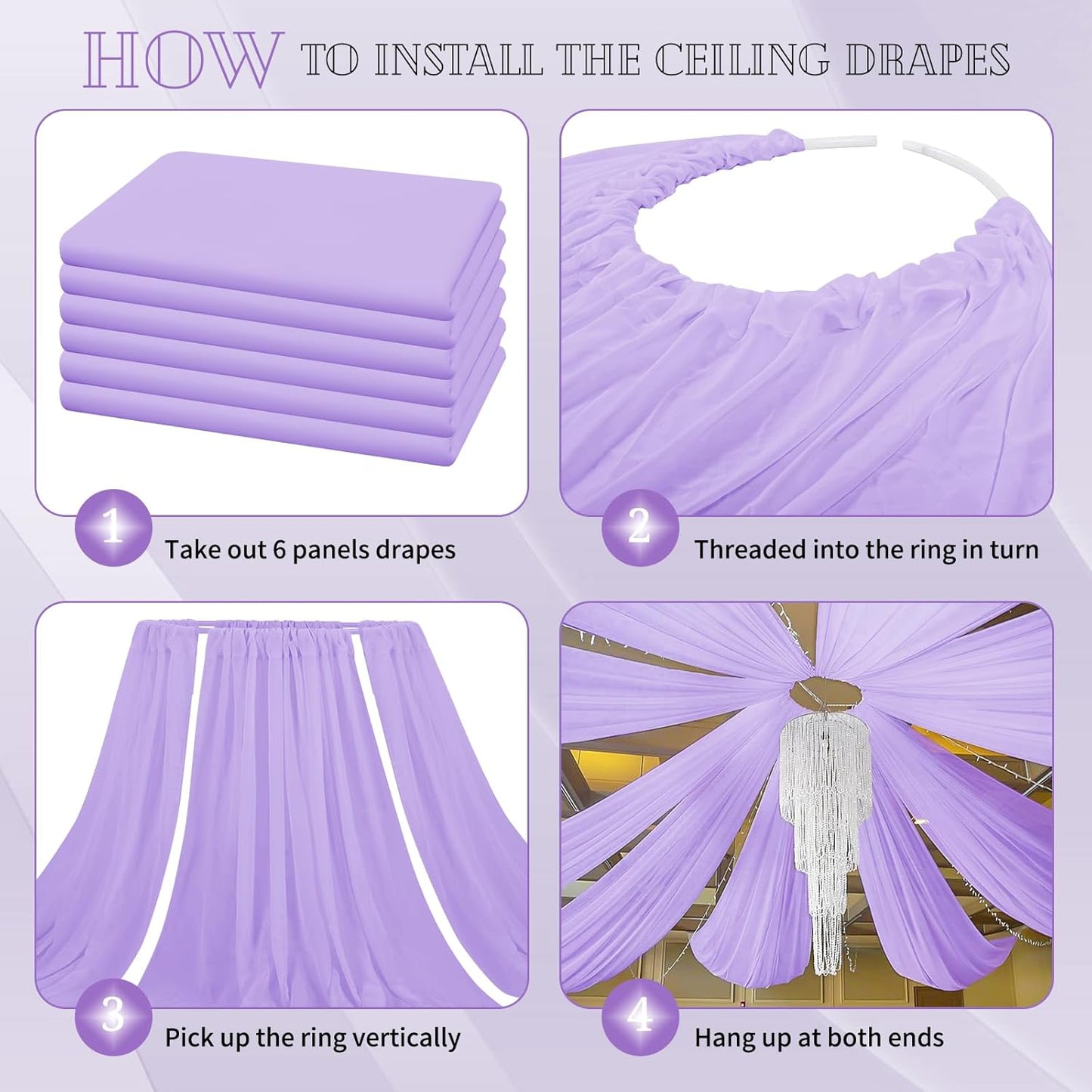 HOW TO INSTALL THE CEILING DRAPES

1 Take out 6 panels drapes

2 Threaded into the ring in turn

3 Pick up the ring vertically

4 Hang up at both ends