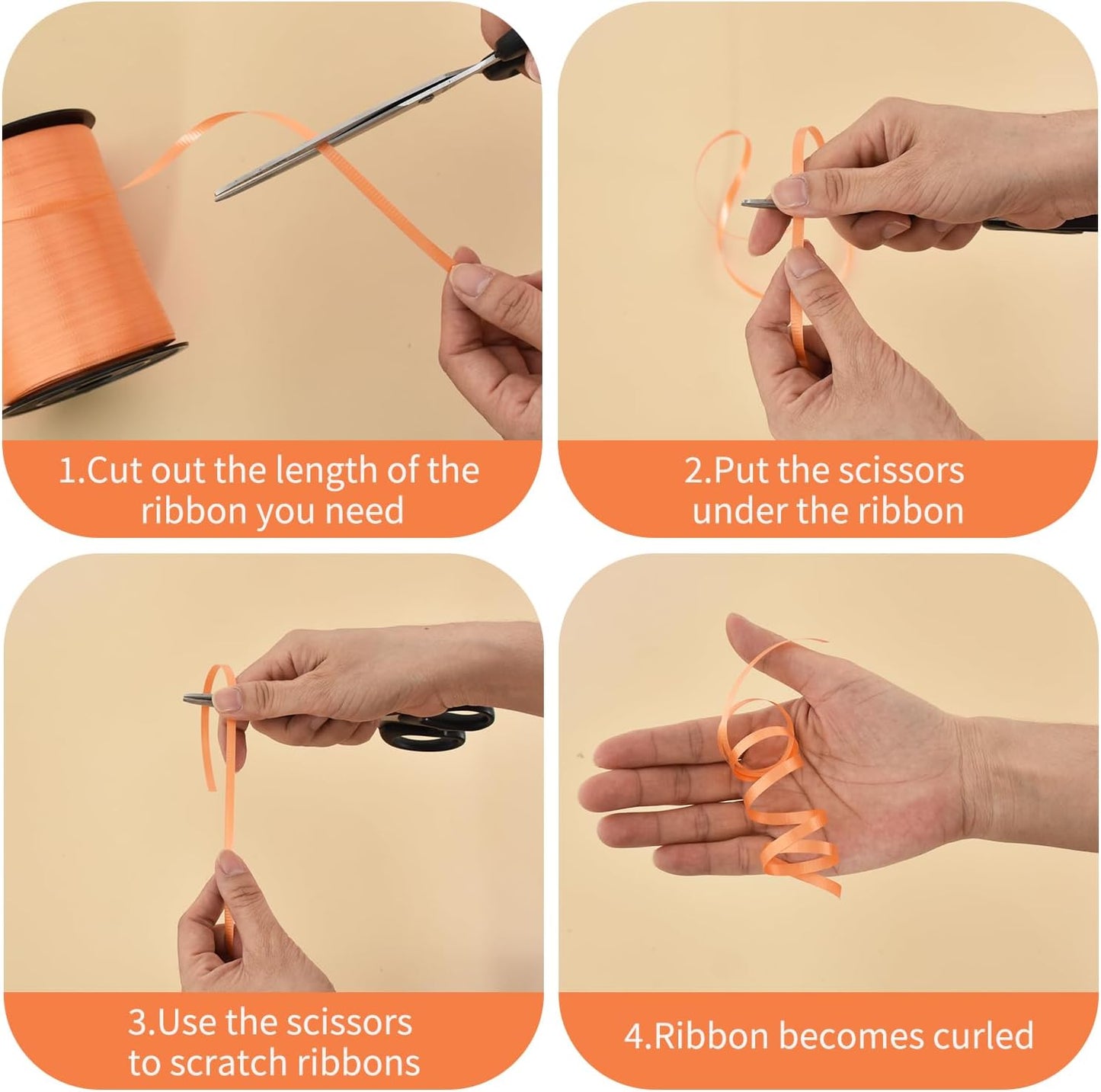 1.Cut out the length of the ribbon you need

2.Put the scissors under the ribbon

3.Use the scissors to scratch ribbons

4.Ribbon becomes curled