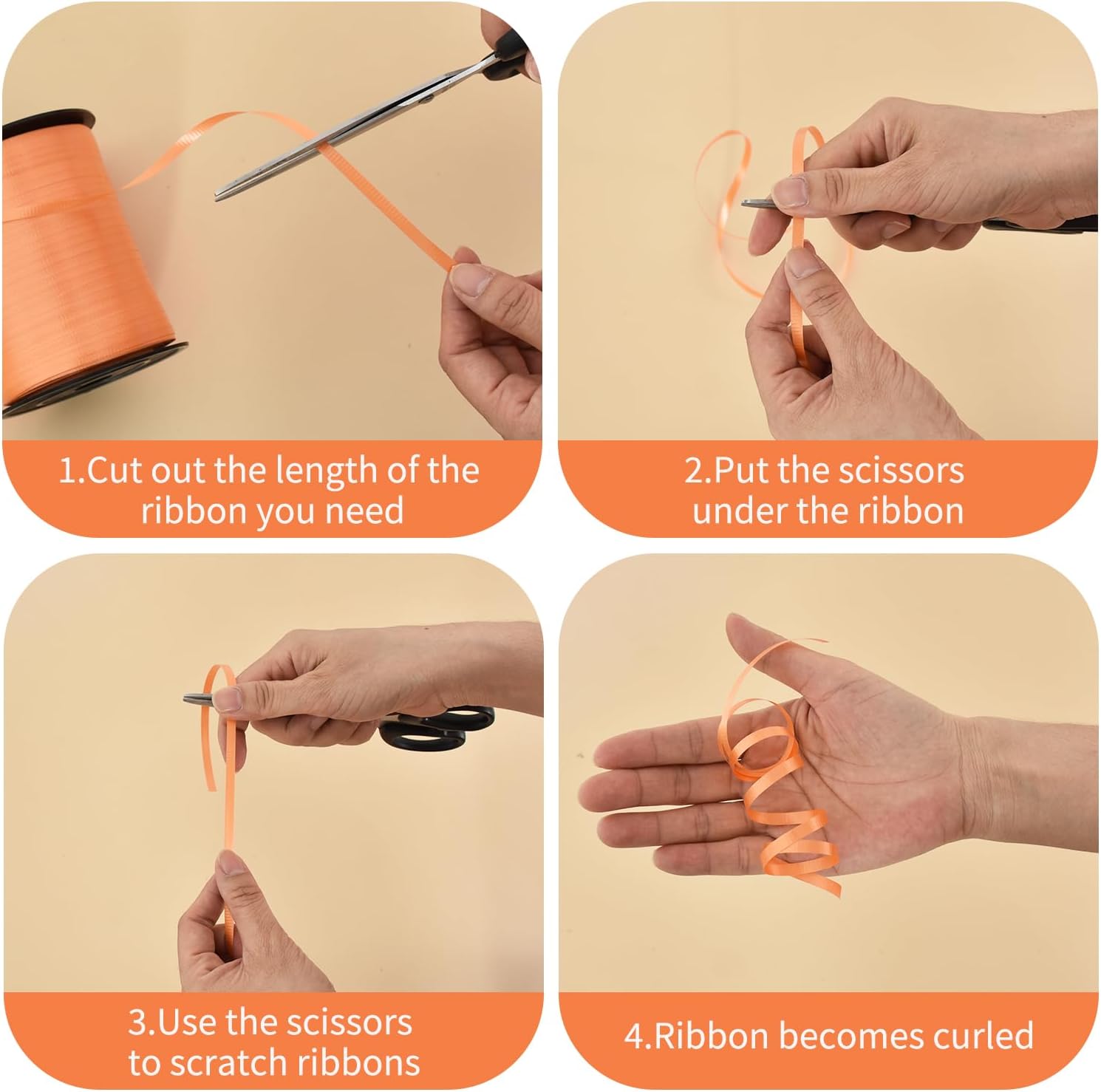 1.Cut out the length of the ribbon you need

2.Put the scissors under the ribbon

3.Use the scissors to scratch ribbons

4.Ribbon becomes curled