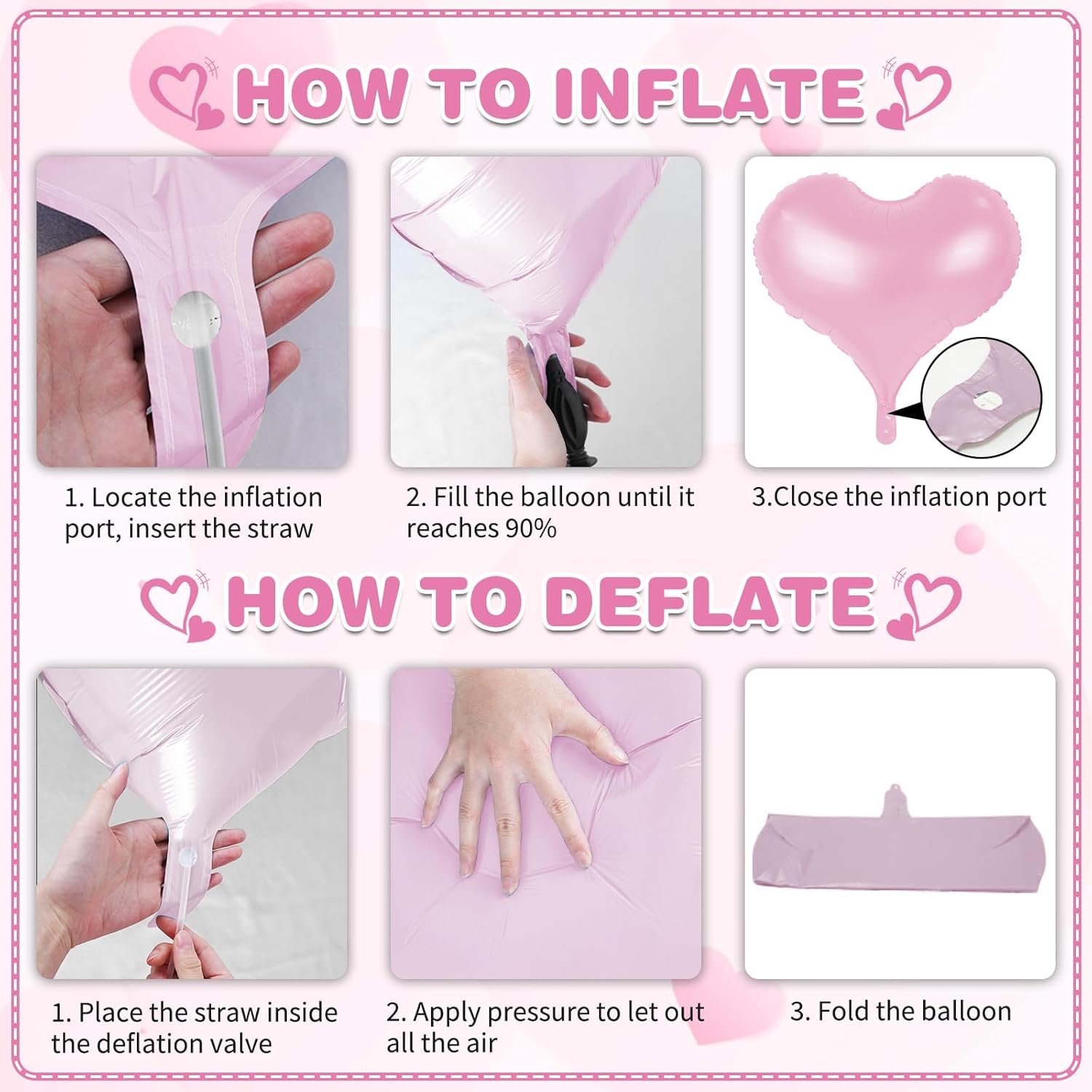 HOW TO INFLATE

1. Locate the inflation port, insert the straw

2. Fill the balloon until it reaches 90%

3.Close the inflation port

HOW TO DEFLATE

1. Place the straw inside the deflation valve

2. Apply pressure to let out all the air

3. Fold the balloon