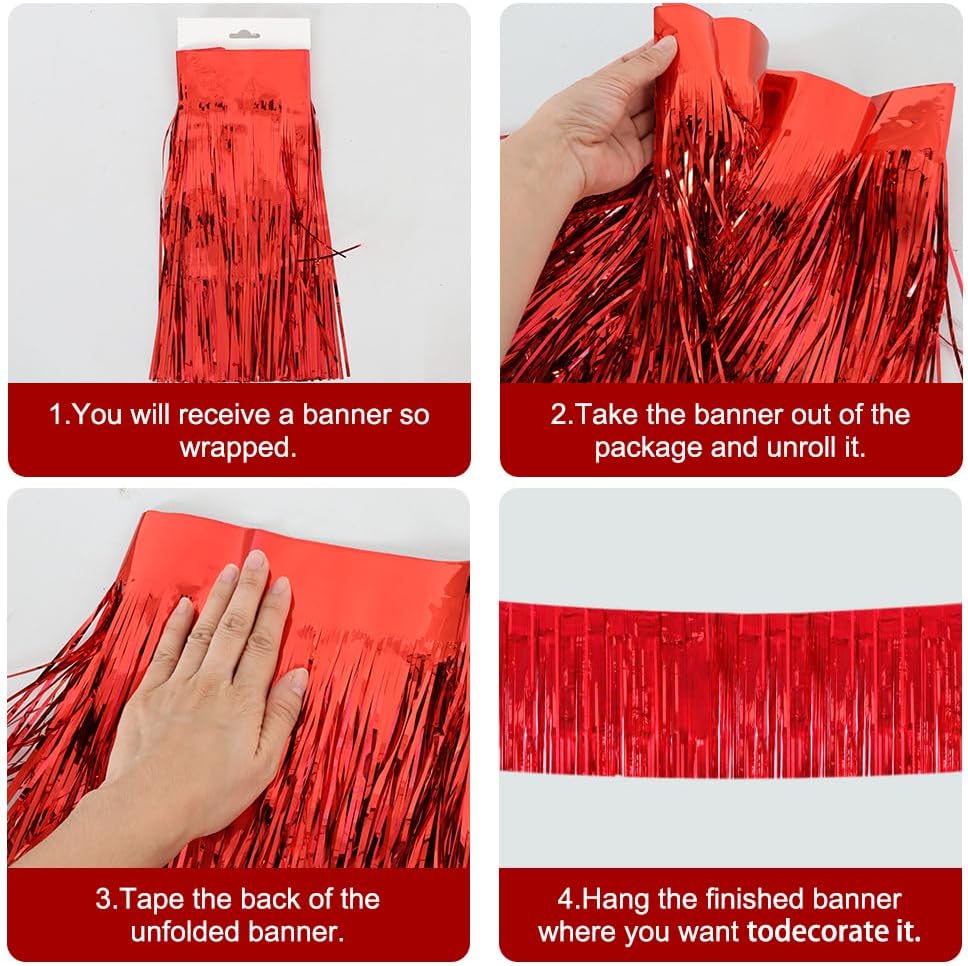 1.You will receive a banner so wrapped.

2.Take the banner out of the package and unroll it.

3.Tape the back of the unfolded banner.

4.Hang the finished banner where you want todecorate it.