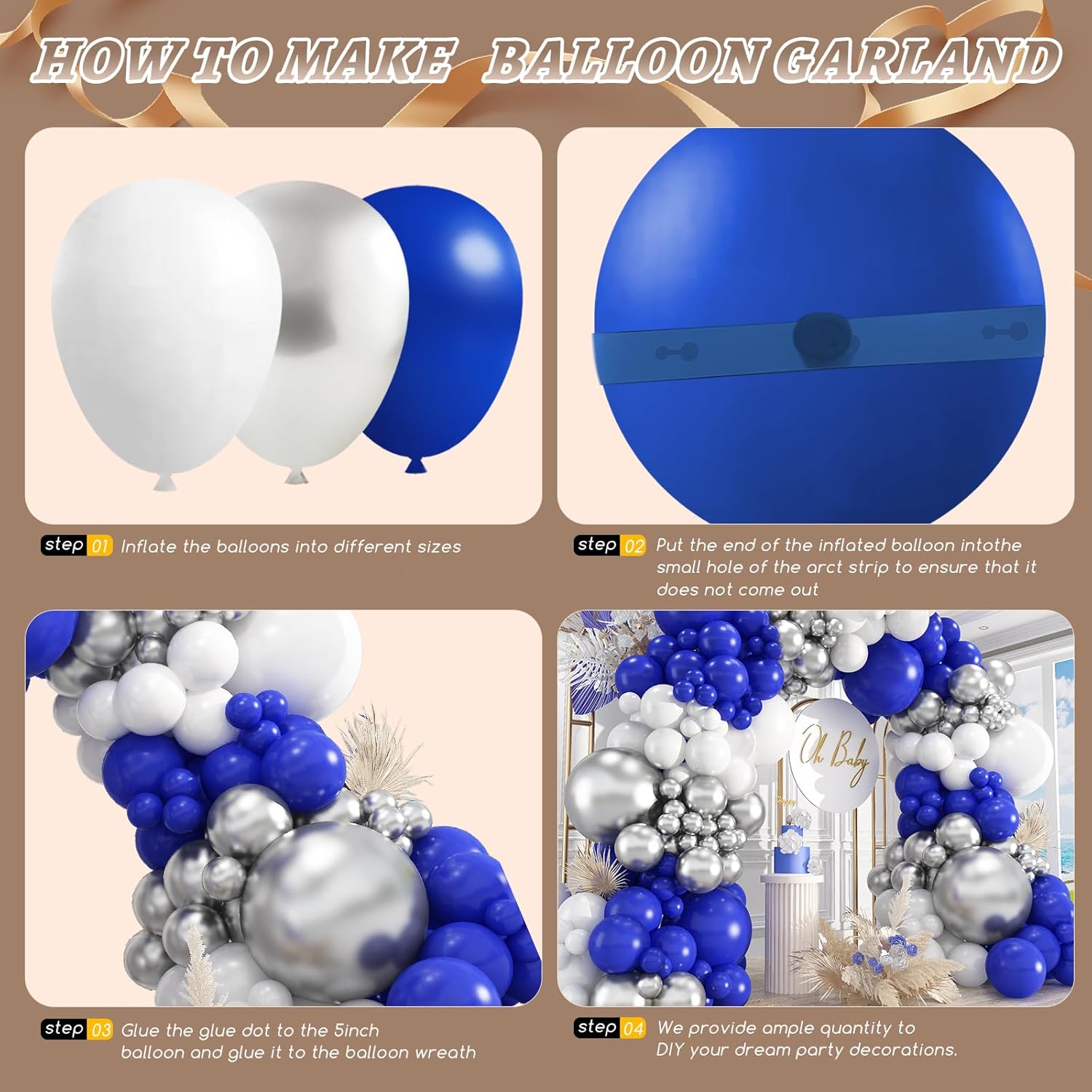 HOW TO MAKE BALLOON GARLAND

step 01 Inflate the balloons into different sizes

step 02 Put the end of the inflated balloon intothe small hole of the arct strip to ensure that it does not come out

Oh Baby

step 03 Glue the glue dot to the 5inch balloon and glue it to the balloon wreath

step 04 We provide ample quantity to DIY your dream party decorations.