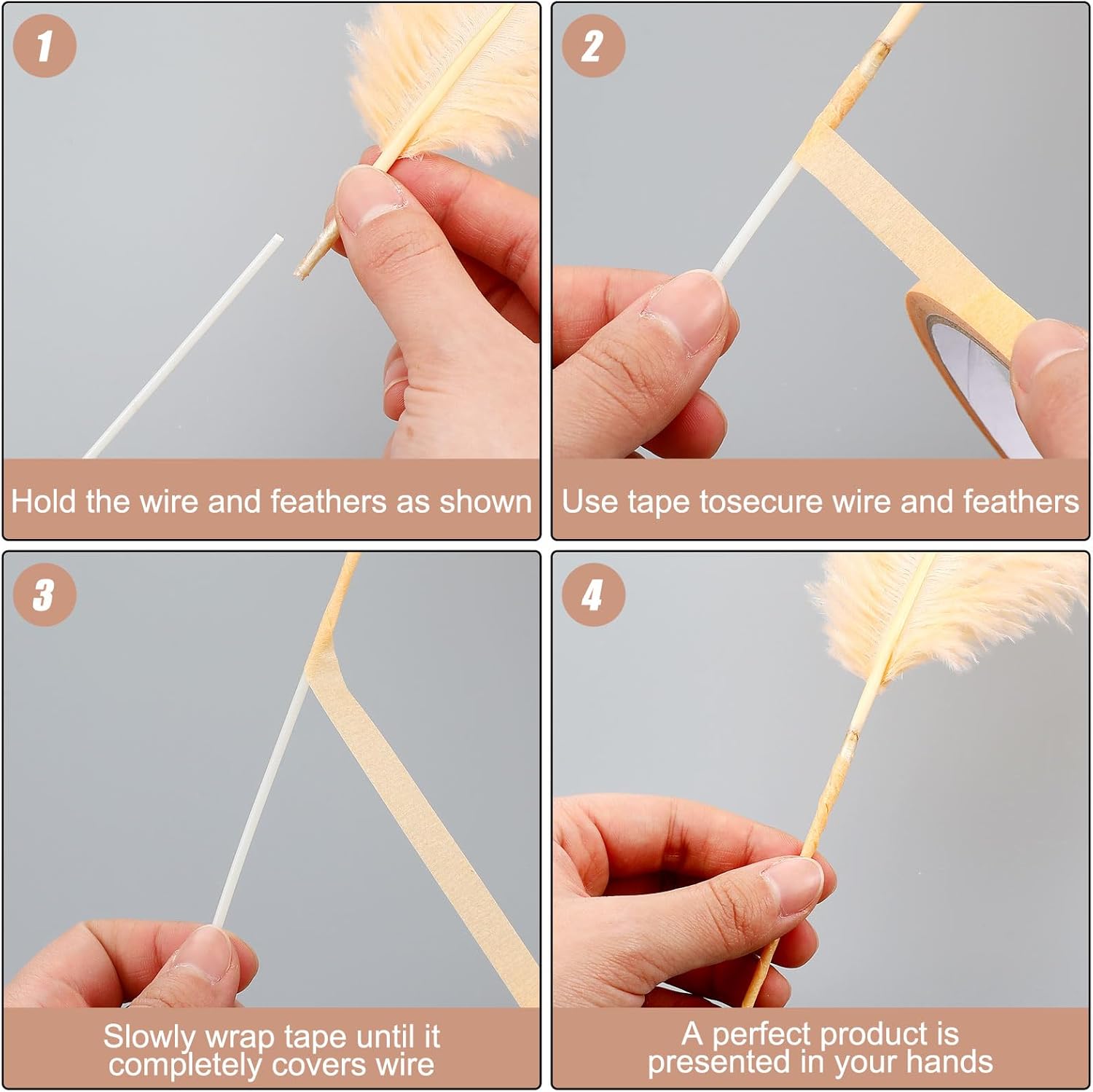 1

Hold the wire and feathers as shown

2

Use tape tosecure wire and feathers

3

Slowly wrap tape until it completely covers wire

4

A perfect product is presented in your hands