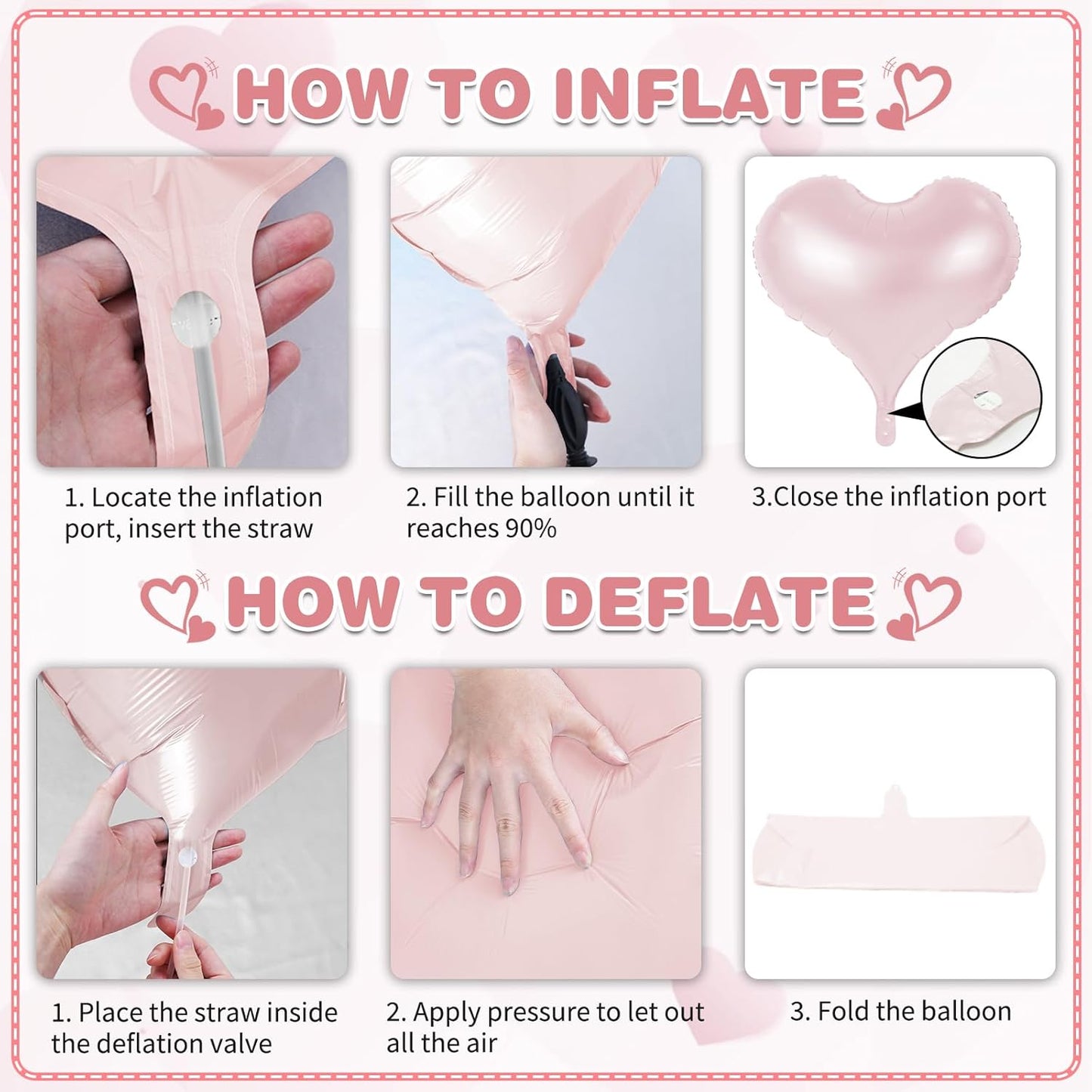 HOW TO INFLATE

1. Locate the inflation port, insert the straw

2. Fill the balloon until it reaches 90%

3.Close the inflation port

HOW TO DEFLATE

1. Place the straw inside the deflation valve

2. Apply pressure to let out all the air

3. Fold the balloon