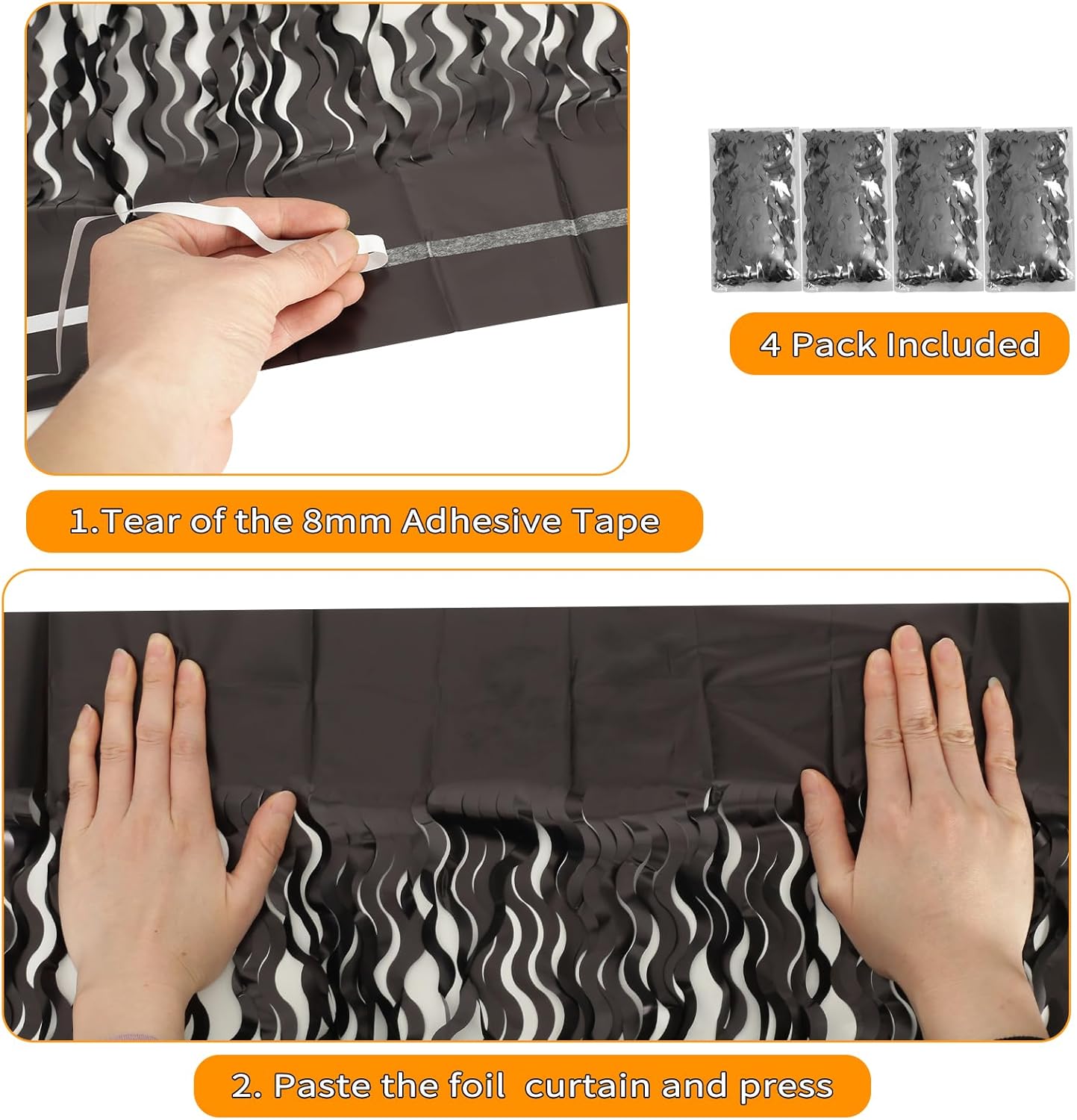 4 Pack Included

1.Tear of the 8mm Adhesive Tape

2. Paste the foil  curtain and press